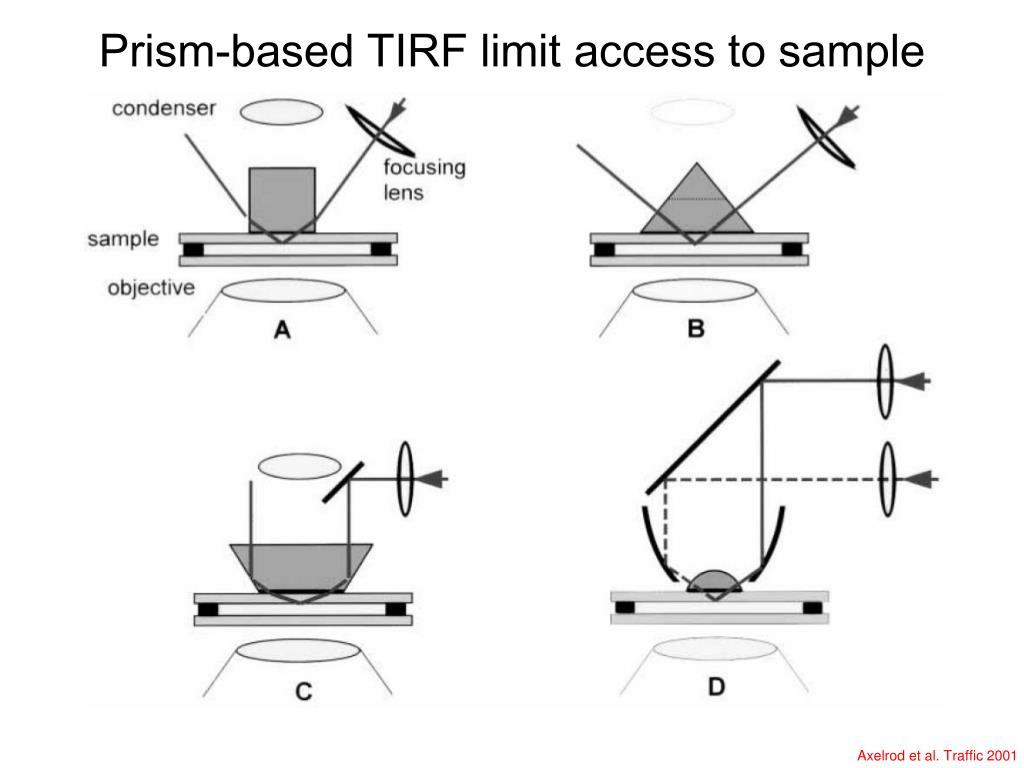 Prism-based TIRF limit access to sample

condenser

focusing lens

sample

objective

A

B

C

D

Axelrod et al. Traffic 2001