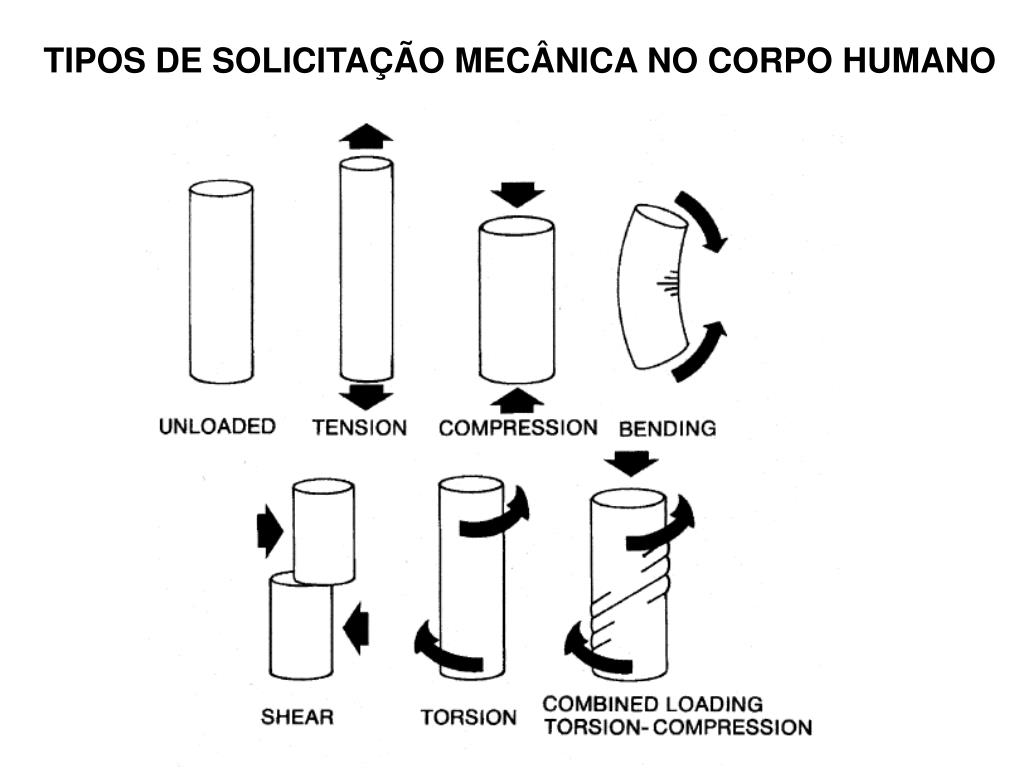 TIPOS DE SOLICITAÇÃO MECÂNICA NO CORPO HUMANO

UNLOADED

TENSION

COMPRESSION

BENDING

SHEAR

TORSION

COMBINED LOADING
TORSION- COMPRESSION