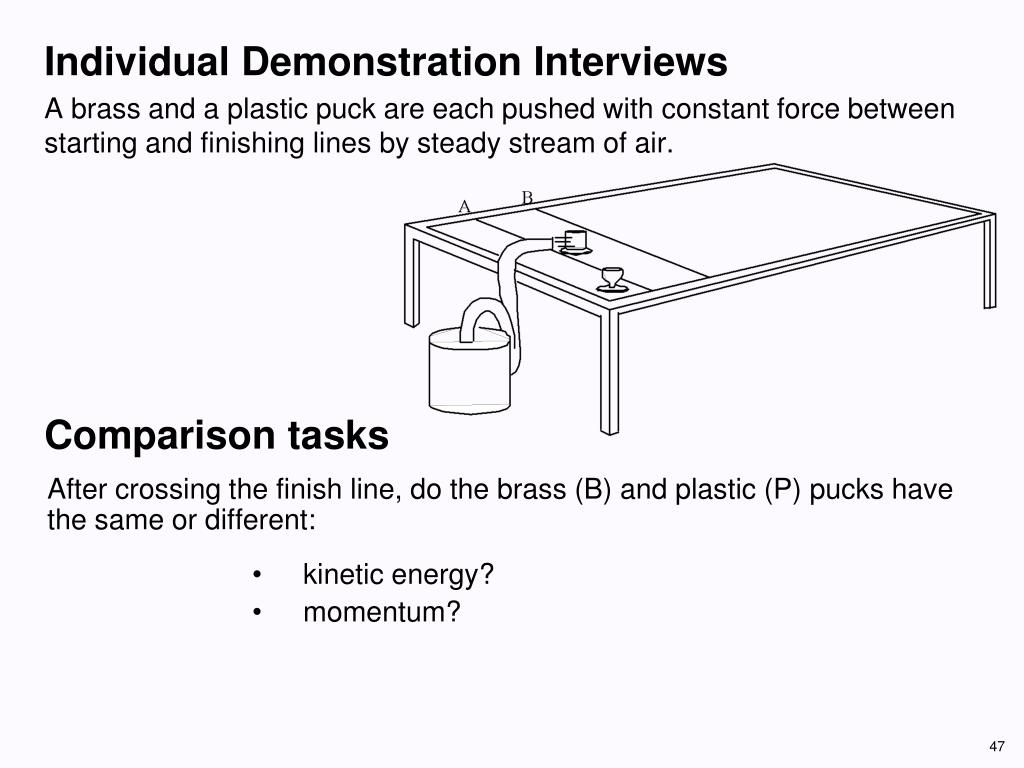 Individual Demonstration Interviews

A brass and a plastic puck are each pushed with constant force between starting and finishing lines by steady stream of air.

A B

Comparison tasks

After crossing the finish line, do the brass (B) and plastic (P) pucks have the same or different:

• kinetic energy?
• momentum?

47