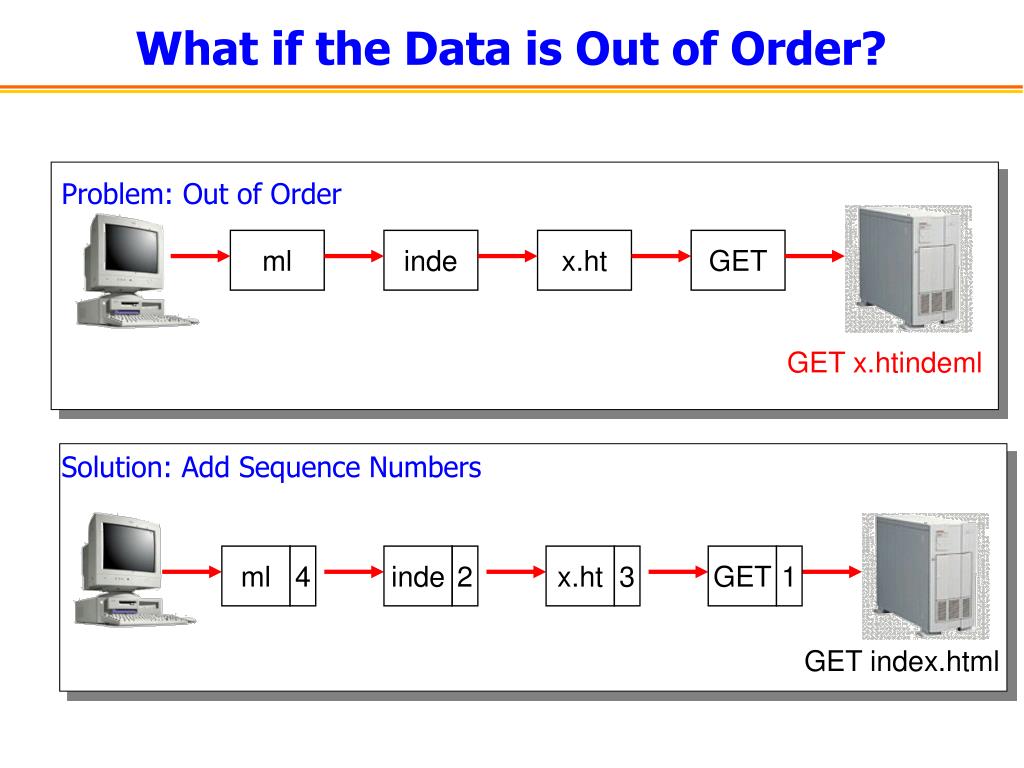 What if the Data is Out of Order?

Problem: Out of Order

ml

inde

x.ht

GET

GET x.htindeml

Solution: Add Sequence Numbers

ml 4

inde 2

x.ht 3

GET 1

GET index.html