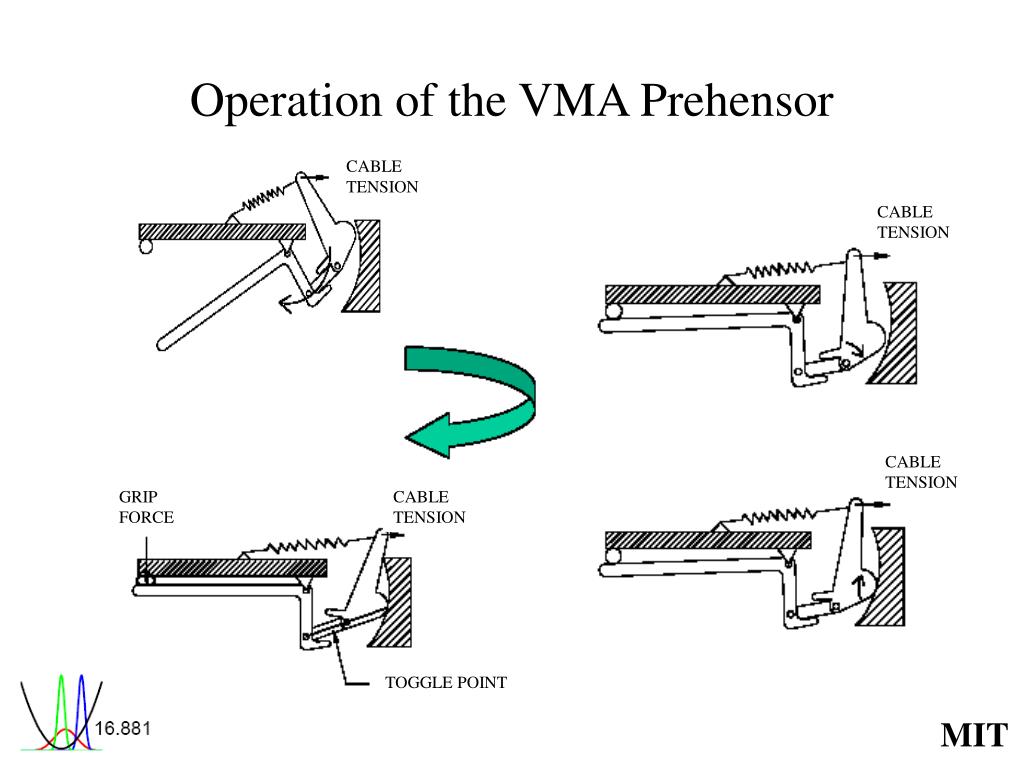 Operation of the VMA Prehensor

CABLE TENSION

CABLE TENSION

CABLE TENSION

GRIP FORCE

CABLE TENSION

TOGGLE POINT

16.881

MIT