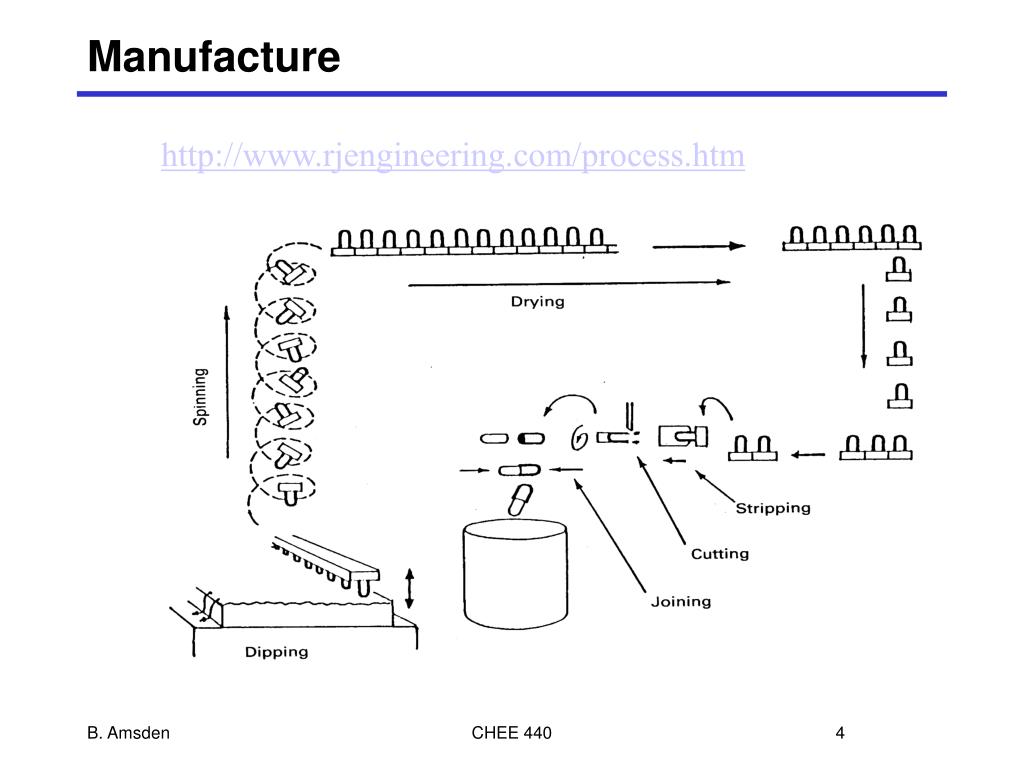 Manufacture

http://www.rjengineering.com/process.htm

Drying

Spinning

Stripping

Cutting

Joining

Dipping

B. Amsden

CHEE 440

4