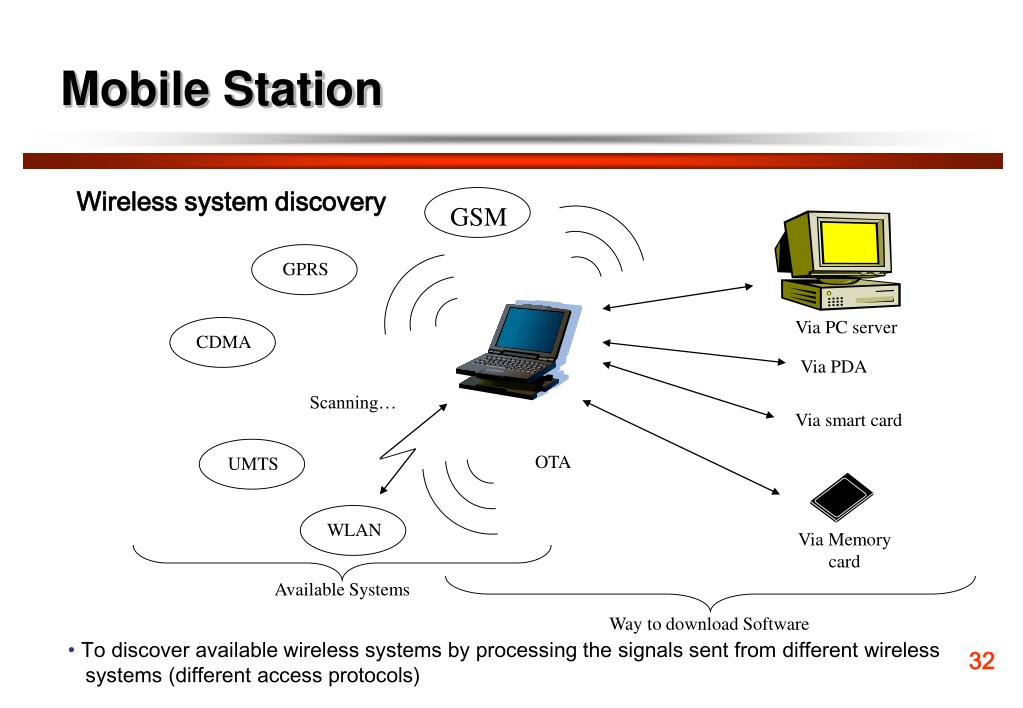 Mobile Station

Wireless system discovery

GSM

GPRS

CDMA

Scanning…

UMTS

WLAN

OTA

Via PC server

Via PDA

Via smart card

Via Memory card

Available Systems

Way to download Software

• To discover available wireless systems by processing the signals sent from different wireless systems (different access protocols)

32