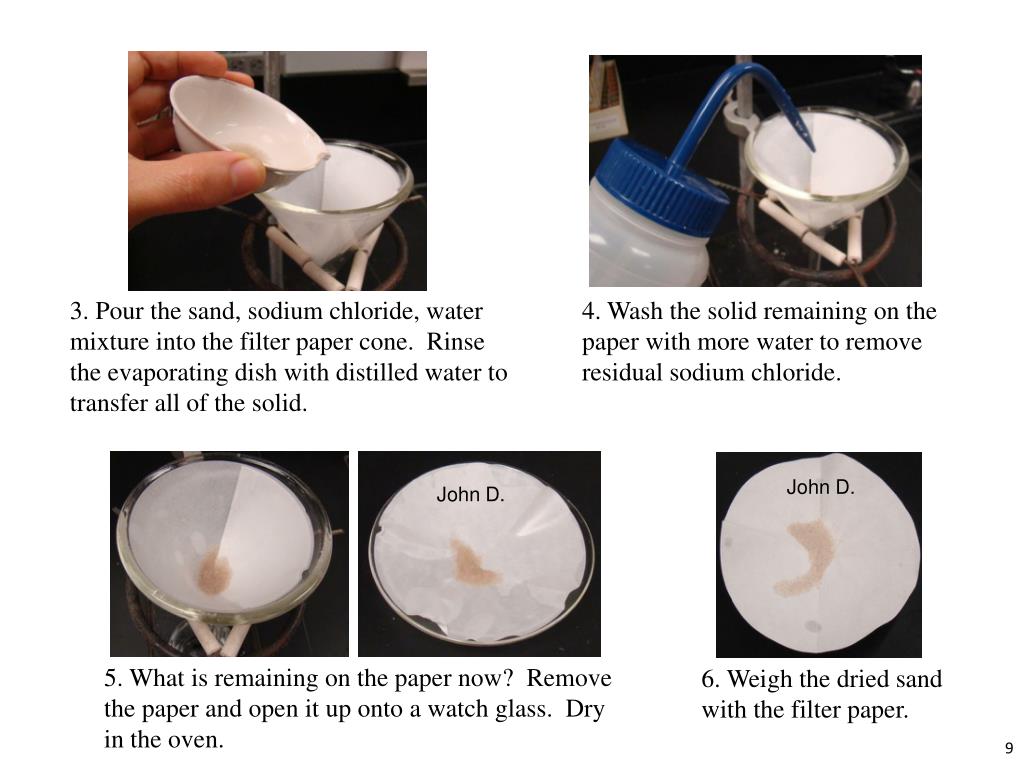 3. Pour the sand, sodium chloride, water mixture into the filter paper cone. Rinse the evaporating dish with distilled water to transfer all of the solid.

4. Wash the solid remaining on the paper with more water to remove residual sodium chloride.

John D.

John D.

5. What is remaining on the paper now? Remove the paper and open it up onto a watch glass. Dry in the oven.

6. Weigh the dried sand with the filter paper.

9