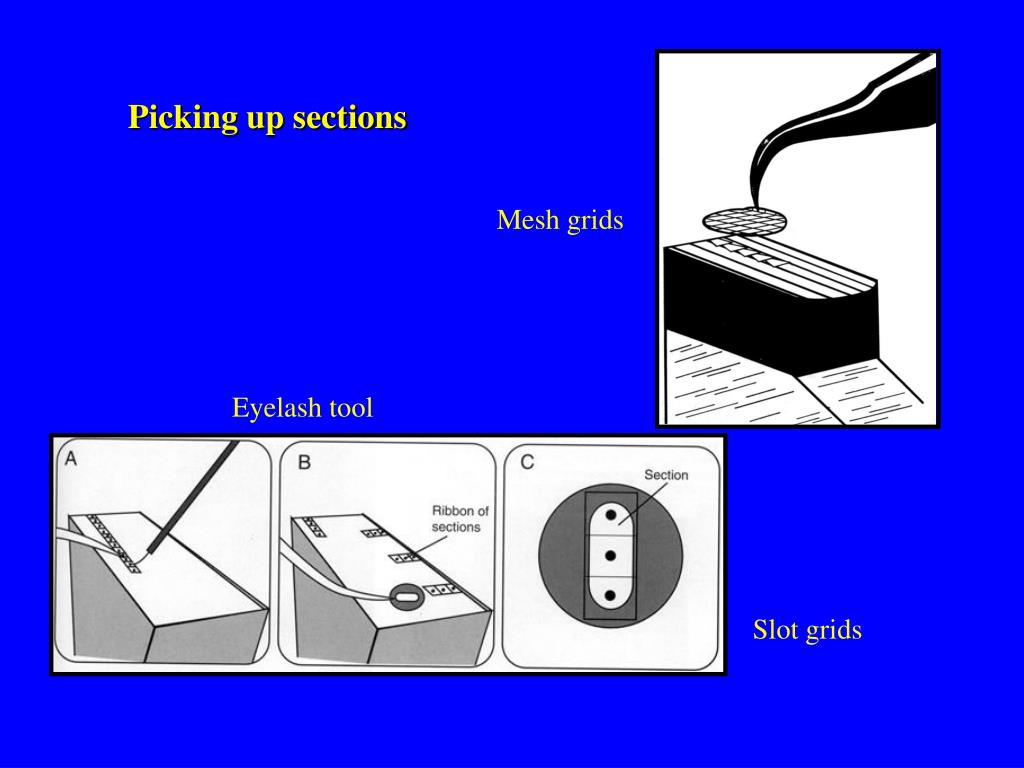 Picking up sections

Mesh grids

Eyelash tool

A

B

Ribbon of sections

C

Section

Slot grids