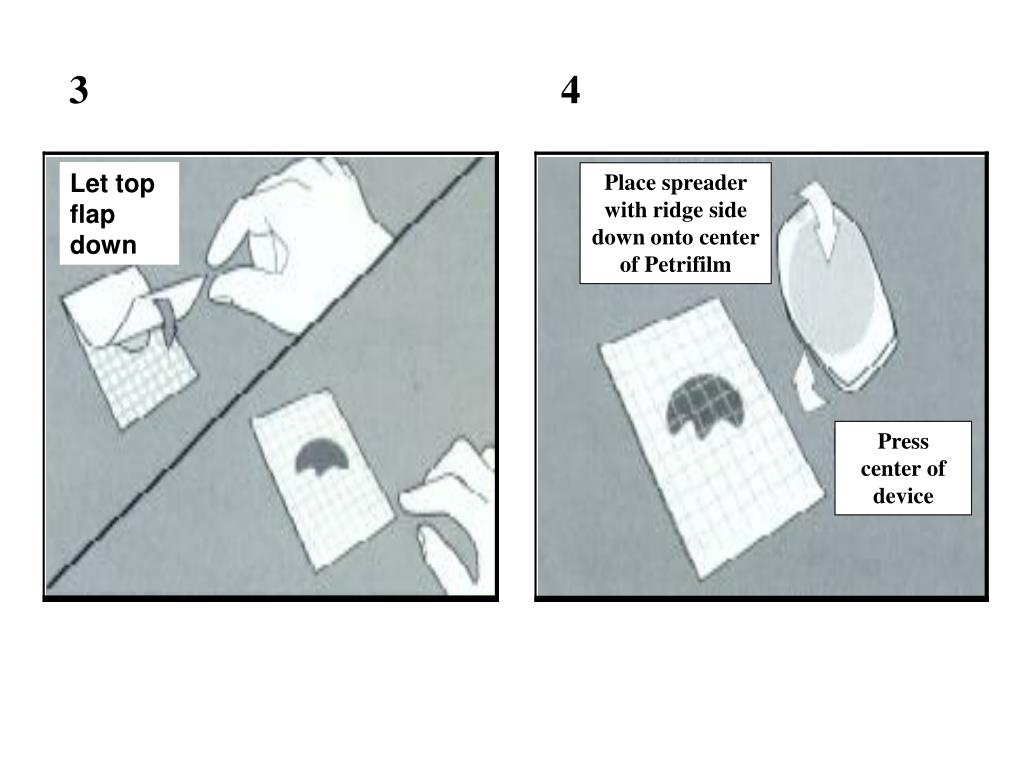 3

Let top flap down

4

Place spreader with ridge side down onto center of Petrifilm

Press center of device