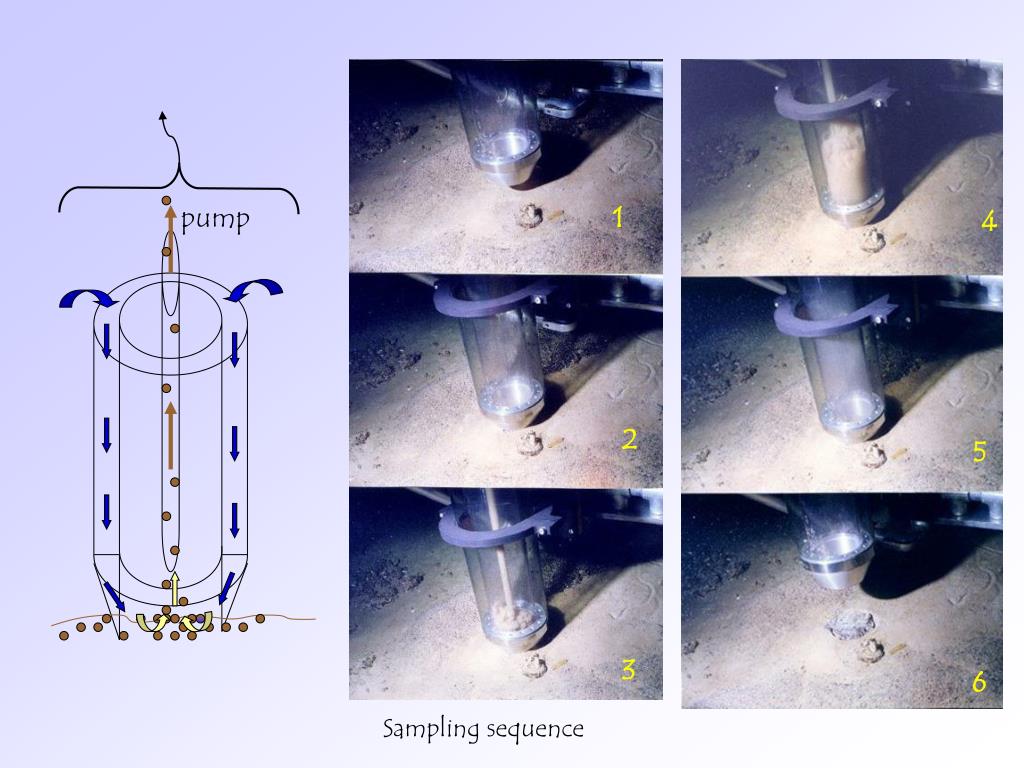 pump

1

2

3

4

5

6

Sampling sequence