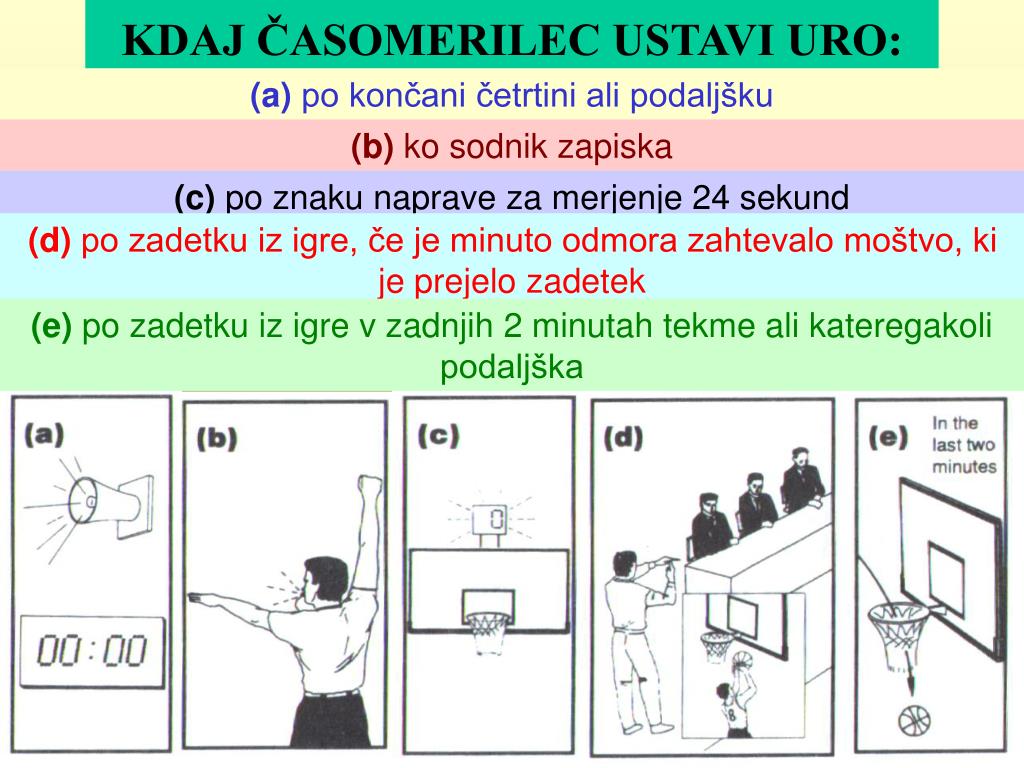 KDAJ ČASOMERILEC USTAVI URO:

(a) po končani četrtini ali podaljšku

(b) ko sodnik zapiska

(c) po znaku naprave za merjenje 24 sekund

(d) po zadetku iz igre, če je minuto odmora zahtevalo moštvo, ki je prejelo zadetek

(e) po zadetku iz igre v zadnjih 2 minutah tekme ali kateregakoli podaljška

(a)

00:00

(b)

(c)

0

(d)

8

(e)

In the last two minutes