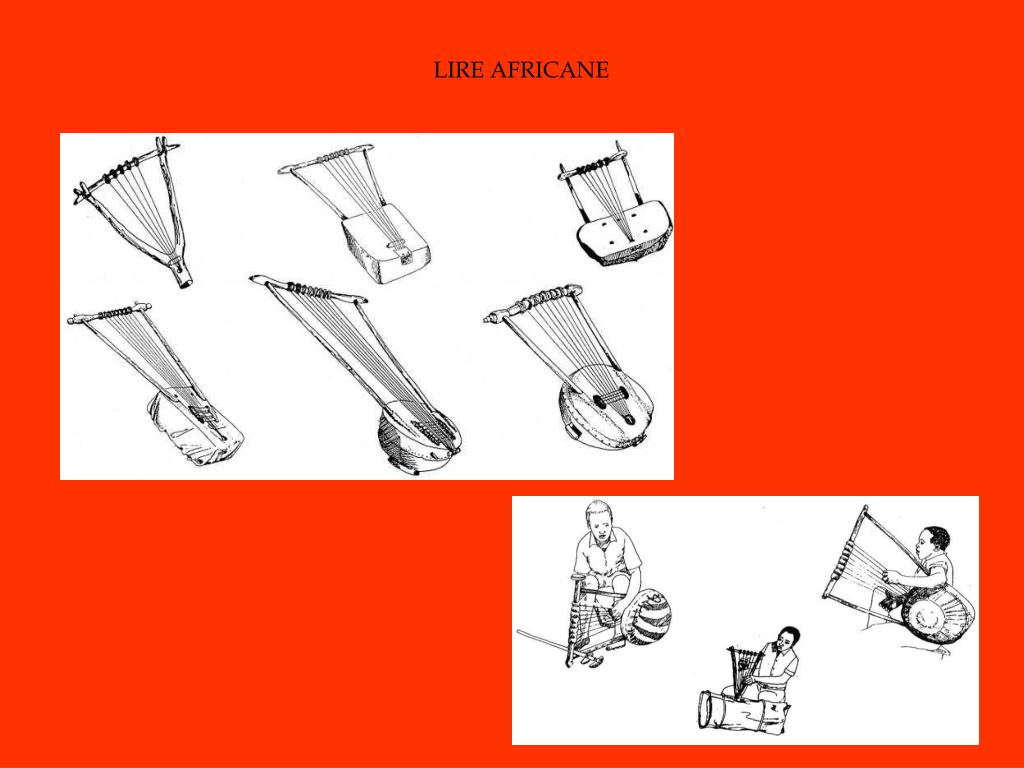 LIRE AFRICANE