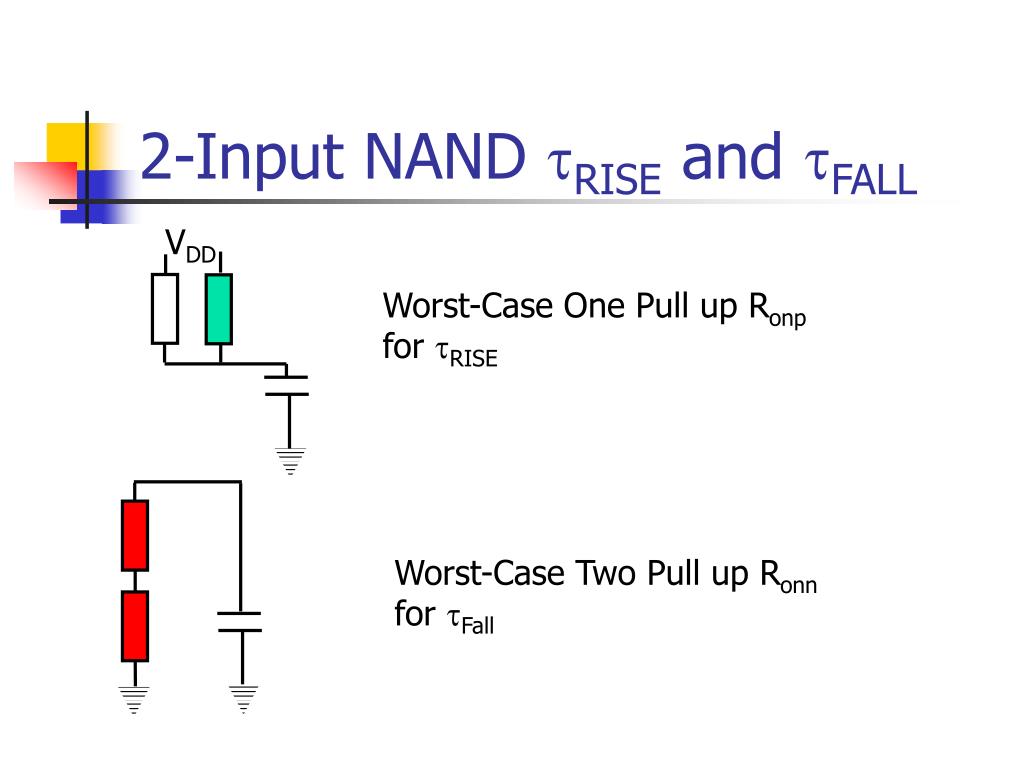 2-Input NAND $\tau_{RISE}$ and $\tau_{FALL}$

$V_{DD}$

Worst-Case One Pull up $R_{onp}$ for $\tau_{RISE}$

Worst-Case Two Pull up $R_{onn}$ for $\tau_{Fall}$