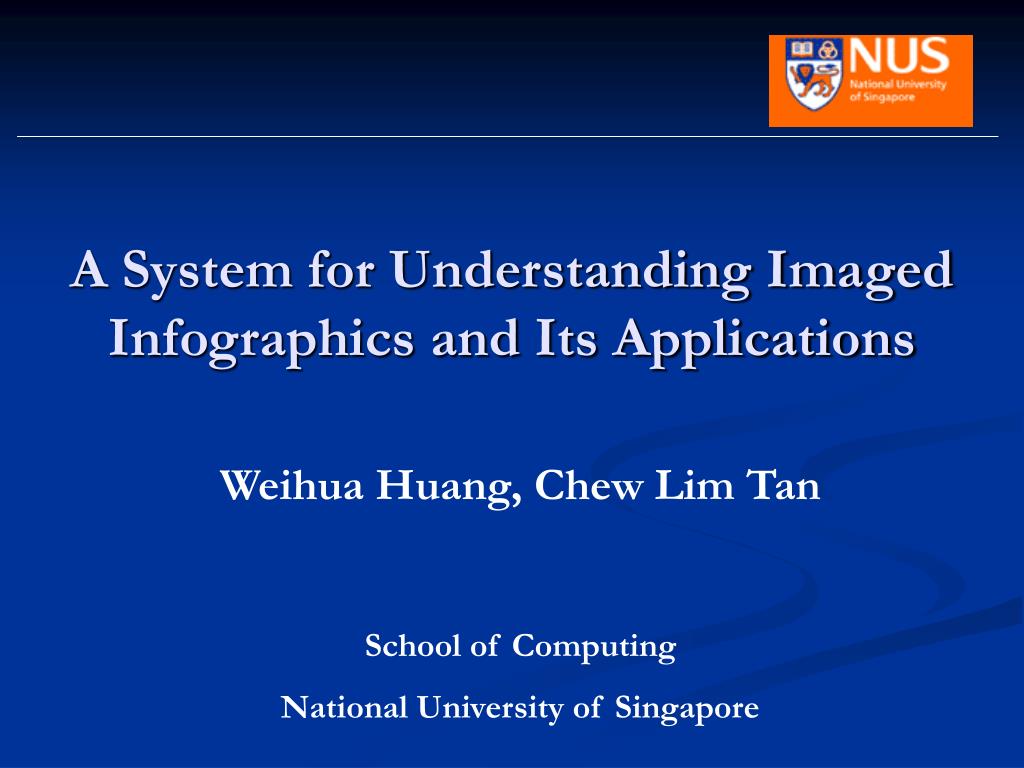 NUS
National University of Singapore

A System for Understanding Imaged Infographics and Its Applications

Weihua Huang, Chew Lim Tan

School of Computing

National University of Singapore