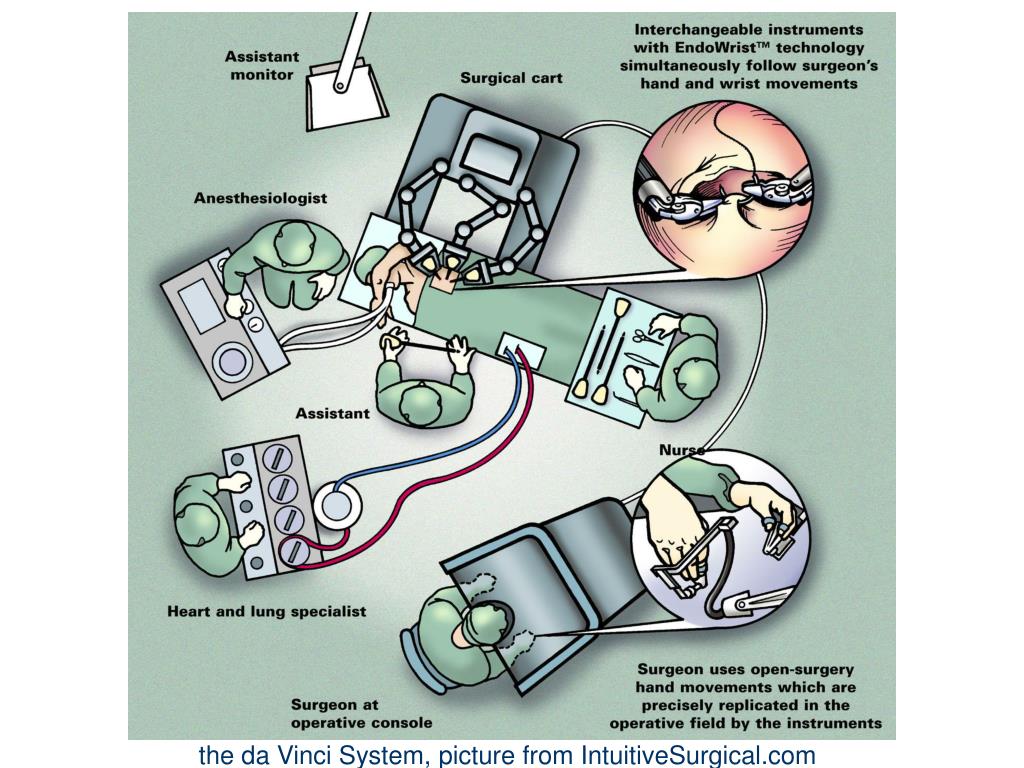 Assistant monitor

Surgical cart

Interchangeable instruments with EndoWrist™ technology simultaneously follow surgeon's hand and wrist movements

Anesthesiologist

Assistant

Nurse

Heart and lung specialist

Surgeon at operative console

Surgeon uses open-surgery hand movements which are precisely replicated in the operative field by the instruments

the da Vinci System, picture from IntuitiveSurgical.com