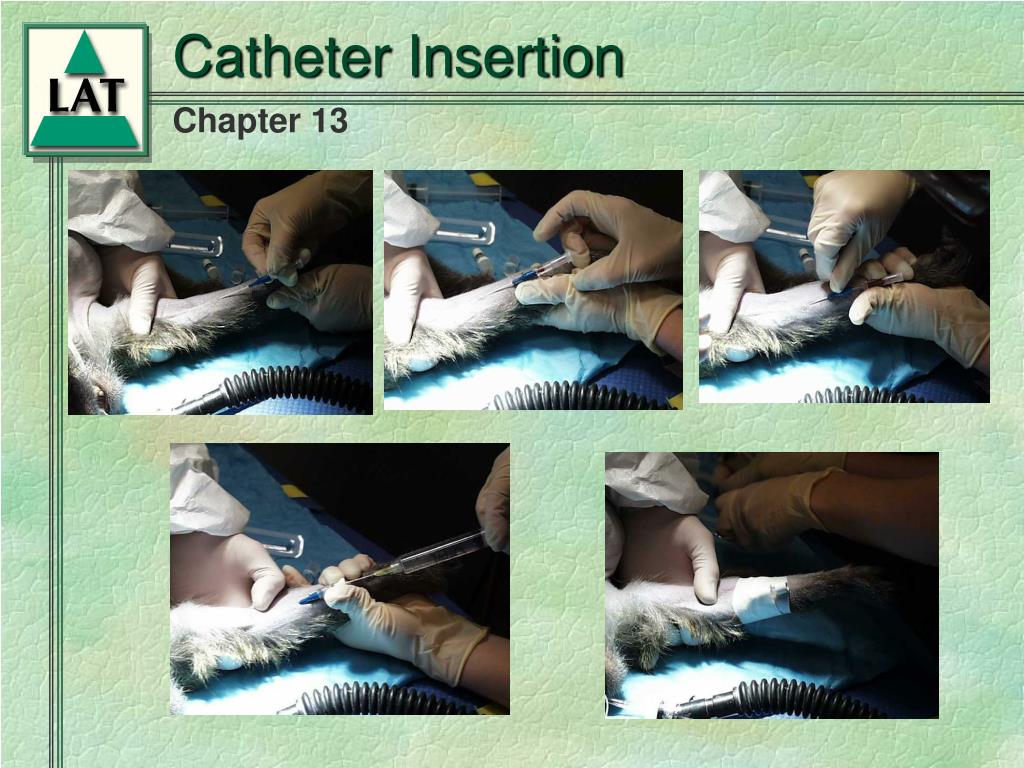 LAT

Catheter Insertion

Chapter 13