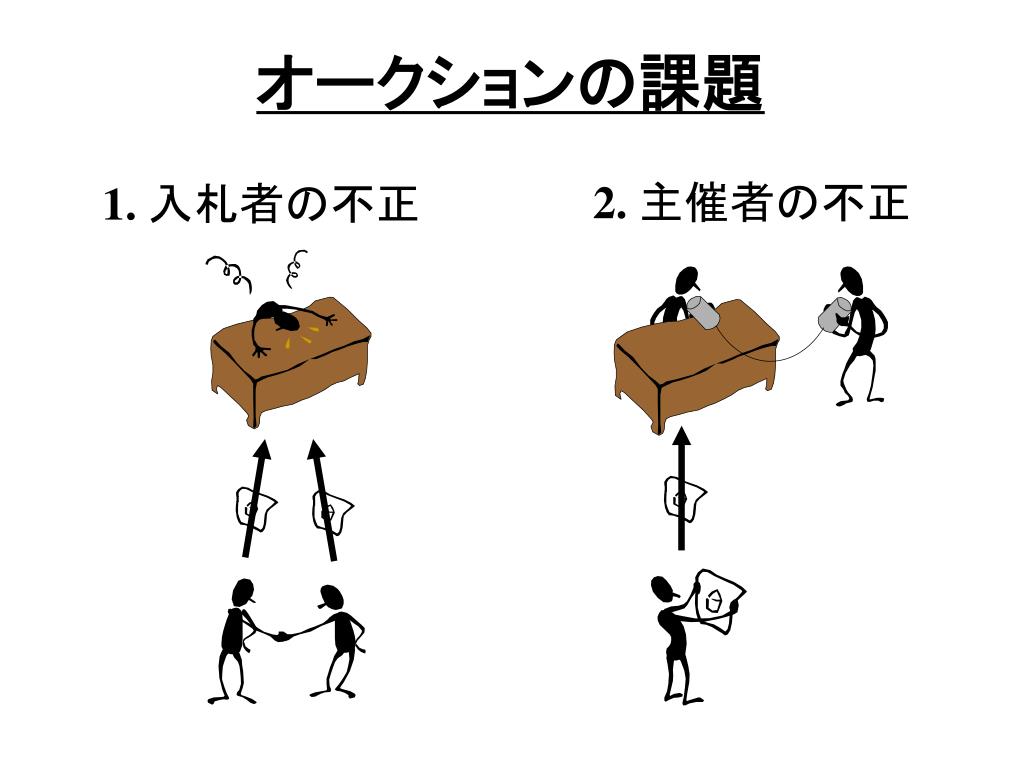 オークションの課題

1. 入札者の不正

2. 主催者の不正