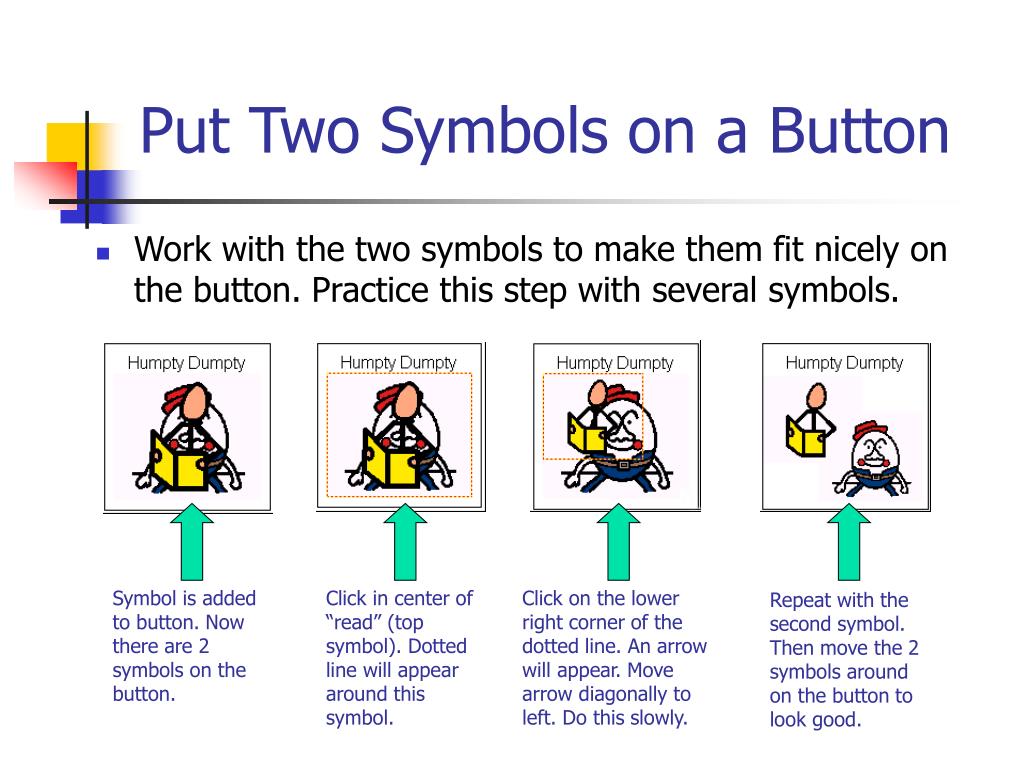 Put Two Symbols on a Button

Work with the two symbols to make them fit nicely on the button. Practice this step with several symbols.

Humpty Dumpty

Humpty Dumpty

Humpty Dumpty

Humpty Dumpty

Symbol is added to button. Now there are 2 symbols on the button.

Click in center of “read” (top symbol). Dotted line will appear around this symbol.

Click on the lower right corner of the dotted line. An arrow will appear. Move arrow diagonally to left. Do this slowly.

Repeat with the second symbol. Then move the 2 symbols around on the button to look good.