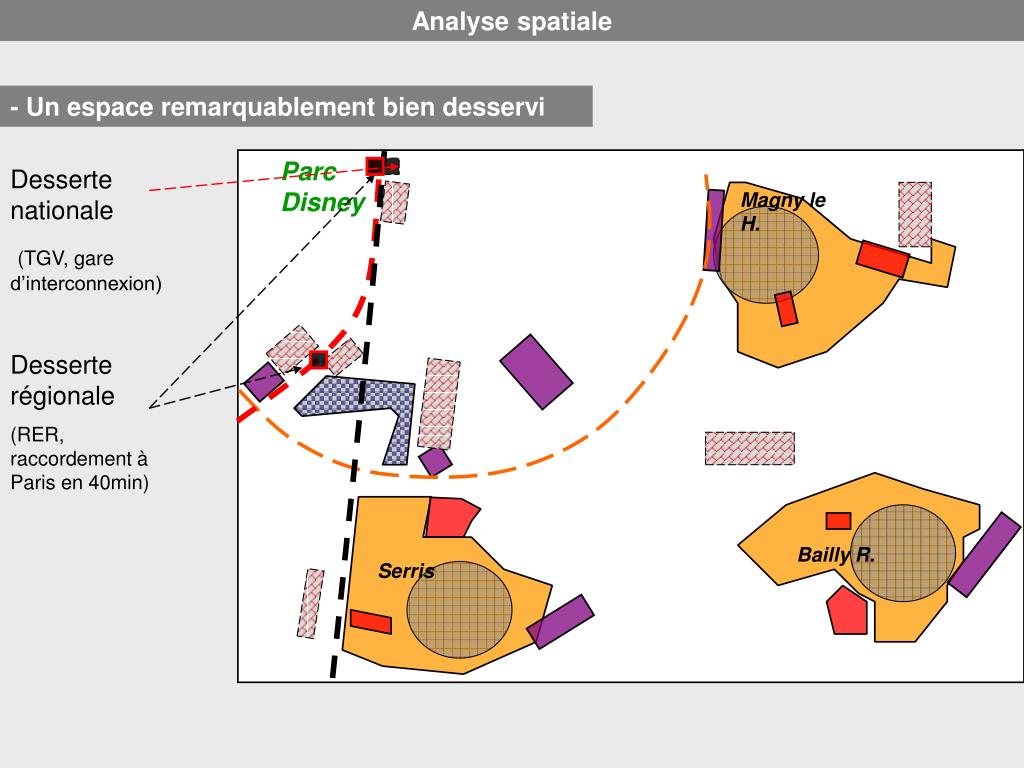 Analyse spatiale

- Un espace remarquablement bien desservi

Desserte nationale

(TGV, gare d'interconnexion)

Desserte régionale

(RER, raccordement à Paris en 40min)

Parc Disney

Magny le H.

Serris

Bailly R.