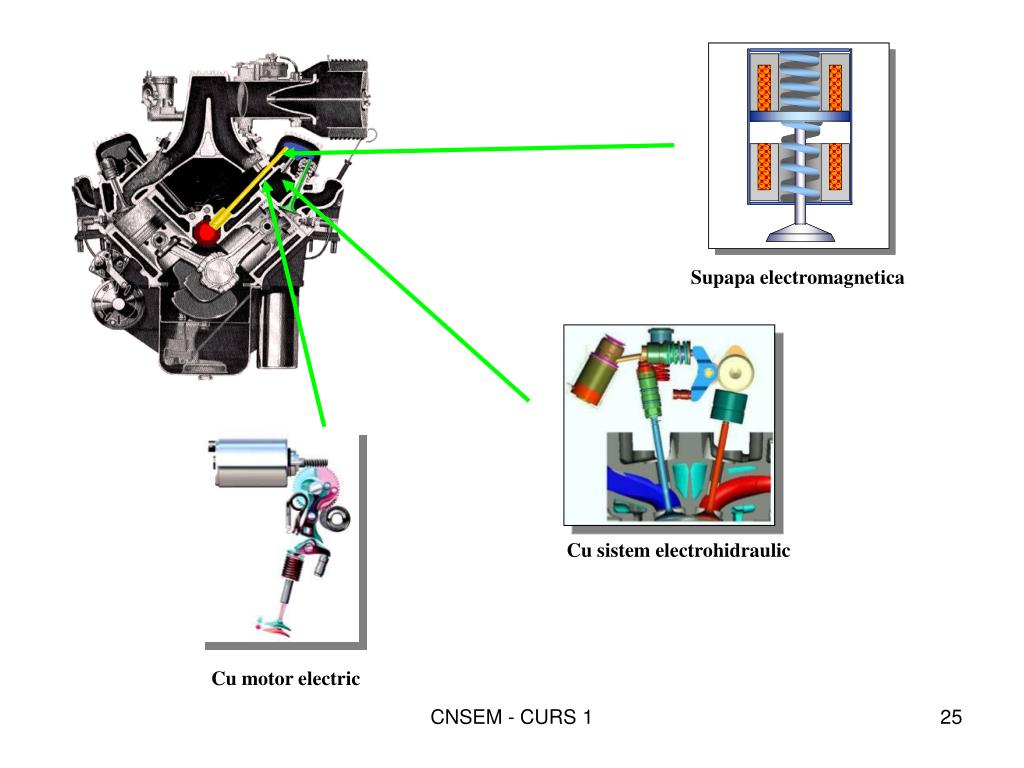 Supapa electromagnetica

Cu sistem electrohidraulic

Cu motor electric

CNSEM - CURS 1

25