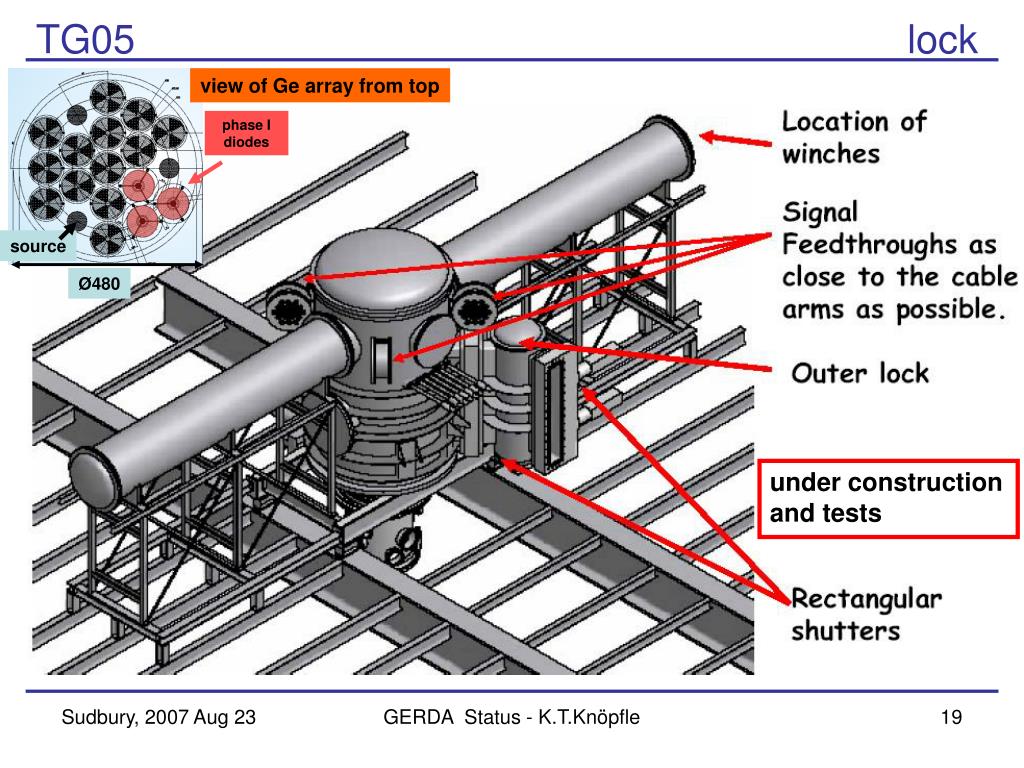 TG05

lock

view of Ge array from top

phase I diodes

source

Ø480

Location of winches

Signal Feedthroughs as close to the cable arms as possible.

Outer lock

under construction and tests

Rectangular shutters

Sudbury, 2007 Aug 23

GERDA Status - K.T.Knöpfle

19