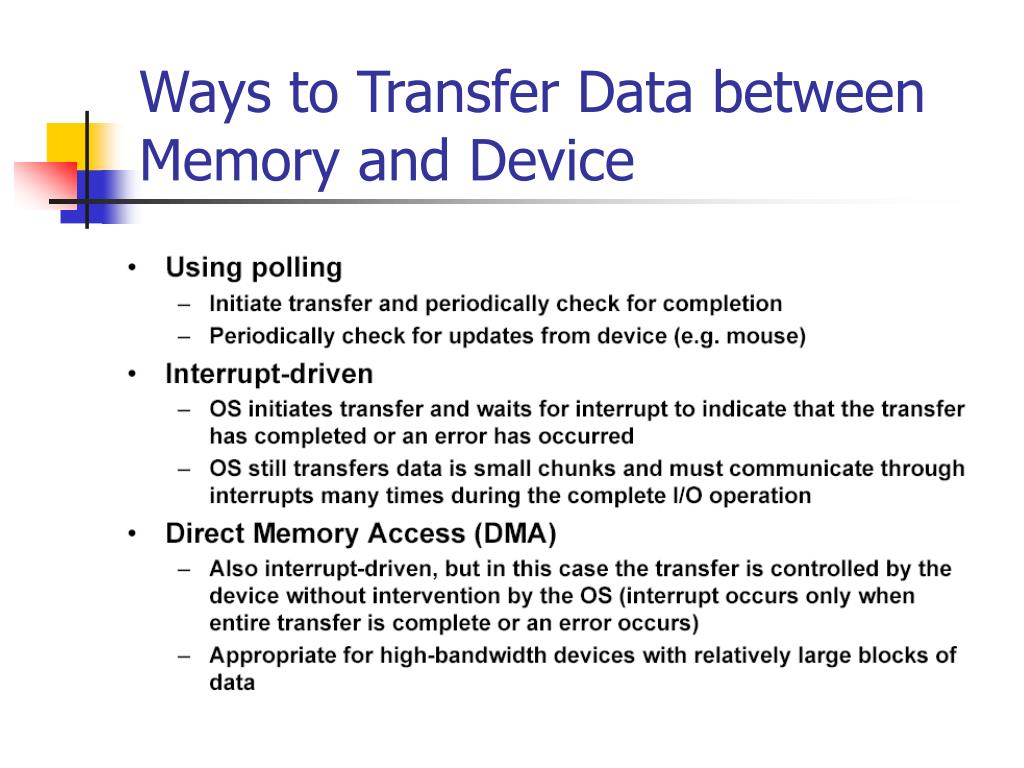 Ways to Transfer Data between Memory and Device

• Using polling
– Initiate transfer and periodically check for completion
– Periodically check for updates from device (e.g. mouse)
• Interrupt-driven
– OS initiates transfer and waits for interrupt to indicate that the transfer has completed or an error has occurred
– OS still transfers data is small chunks and must communicate through interrupts many times during the complete I/O operation
• Direct Memory Access (DMA)
– Also interrupt-driven, but in this case the transfer is controlled by the device without intervention by the OS (interrupt occurs only when entire transfer is complete or an error occurs)
– Appropriate for high-bandwidth devices with relatively large blocks of data