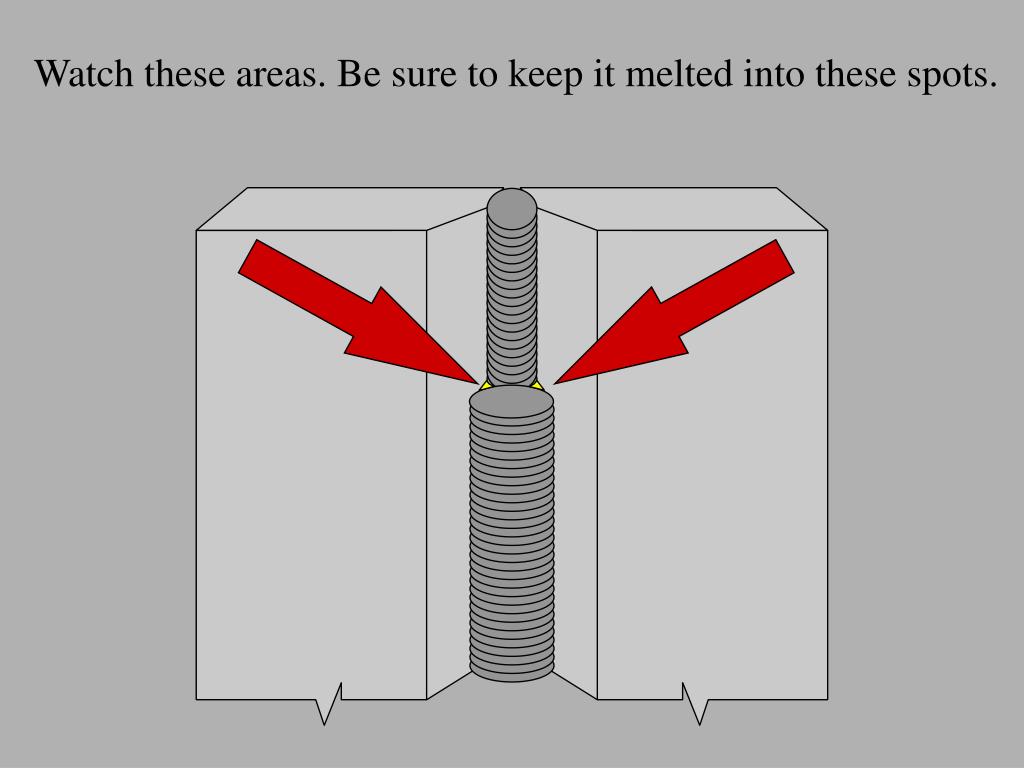 Watch these areas. Be sure to keep it melted into these spots.