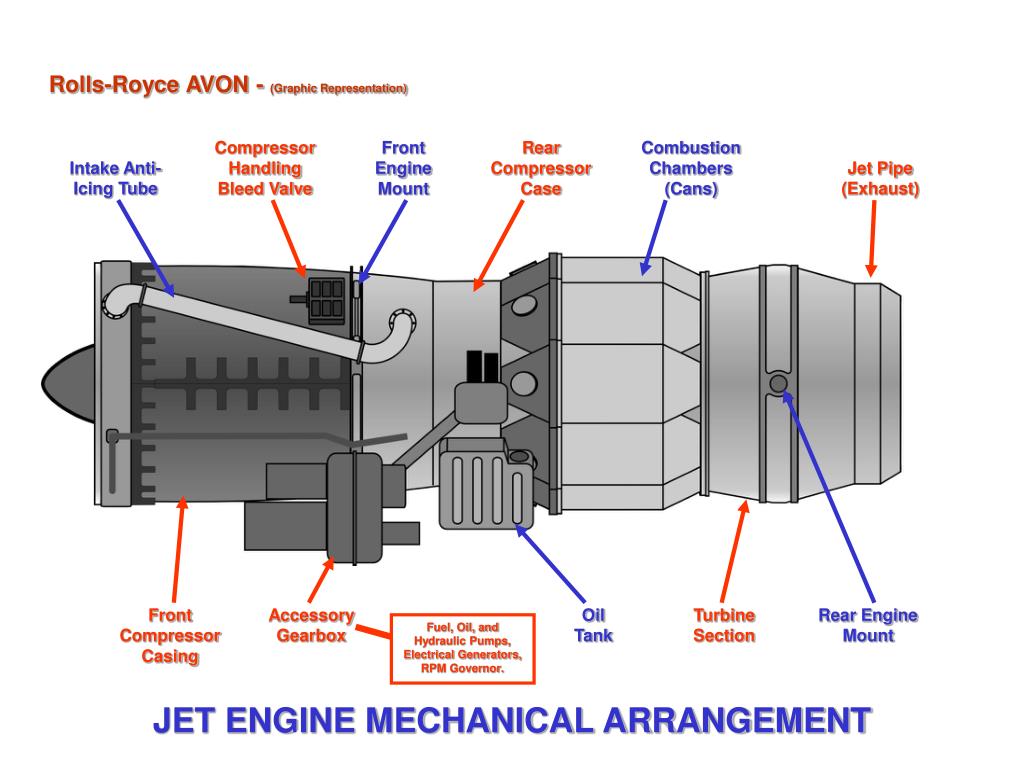 Rolls-Royce AVON - (Graphic Representation)

Intake Anti-Icing Tube

Compressor Handling Bleed Valve

Front Engine Mount

Rear Compressor Case

Combustion Chambers (Cans)

Jet Pipe (Exhaust)

Front Compressor Casing

Accessory Gearbox

Fuel, Oil, and Hydraulic Pumps, Electrical Generators, RPM Governor.

Oil Tank

Turbine Section

Rear Engine Mount

JET ENGINE MECHANICAL ARRANGEMENT