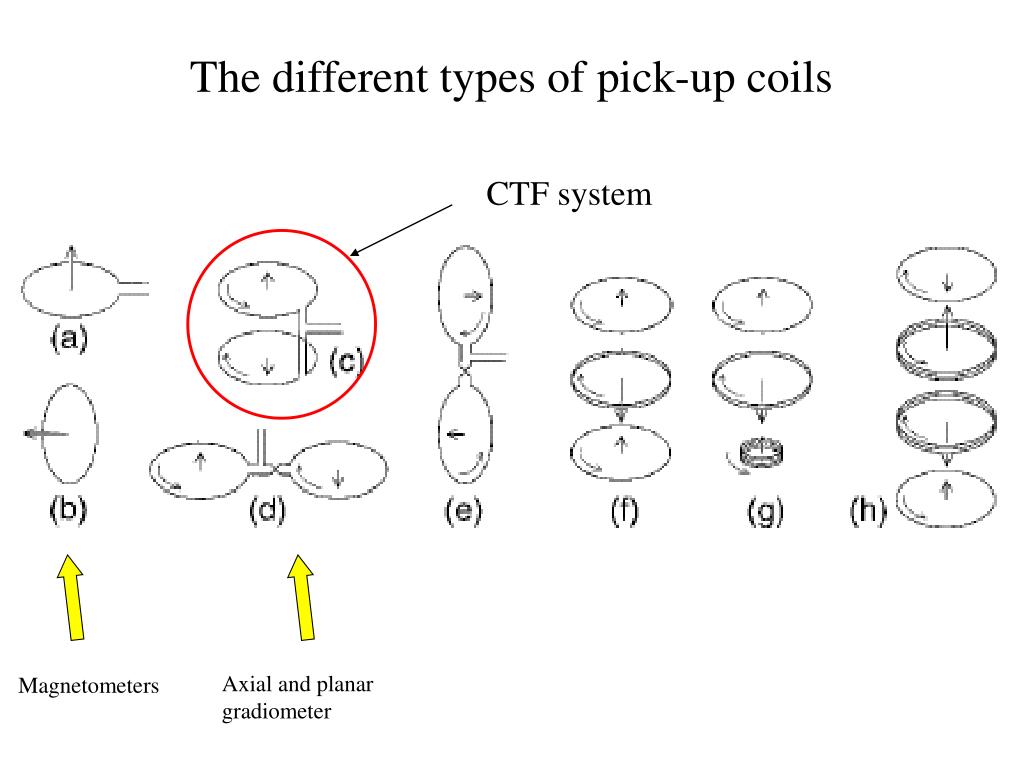 The different types of pick-up coils

CTF system

(a)

(c)

(b)

(d)

(e)

(f)

(g)

(h)

Magnetometers

Axial and planar gradiometer