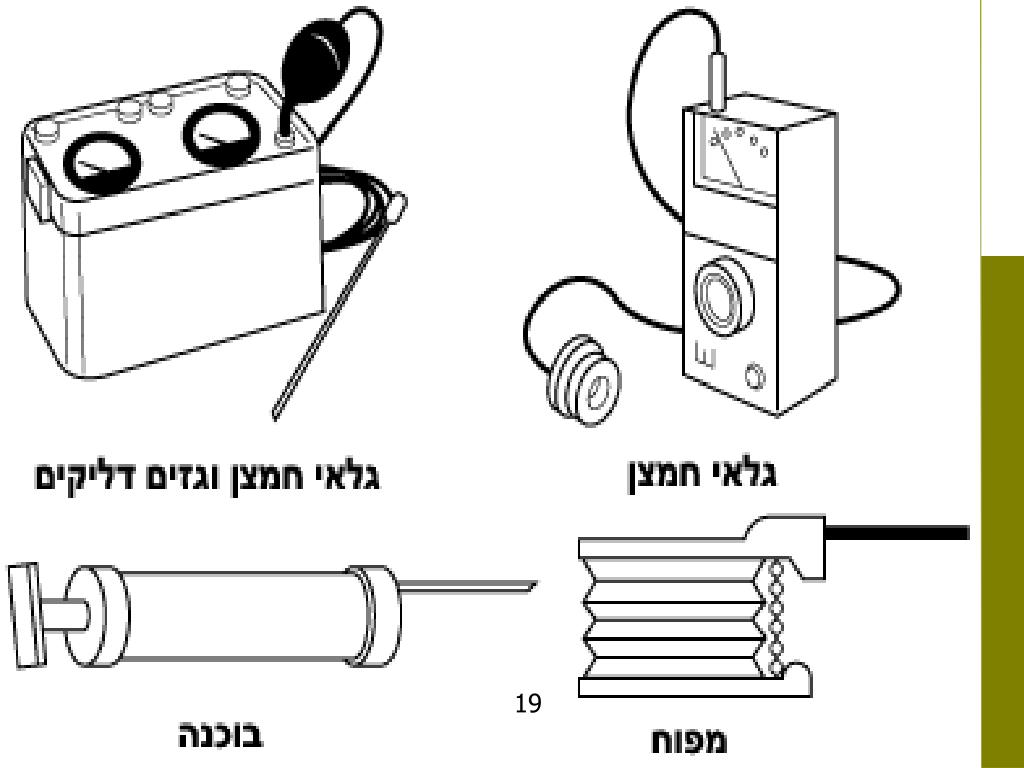 גלאי חמצן

גלאי חמצן וגזים דליקים

מפוח

בוכנה

19