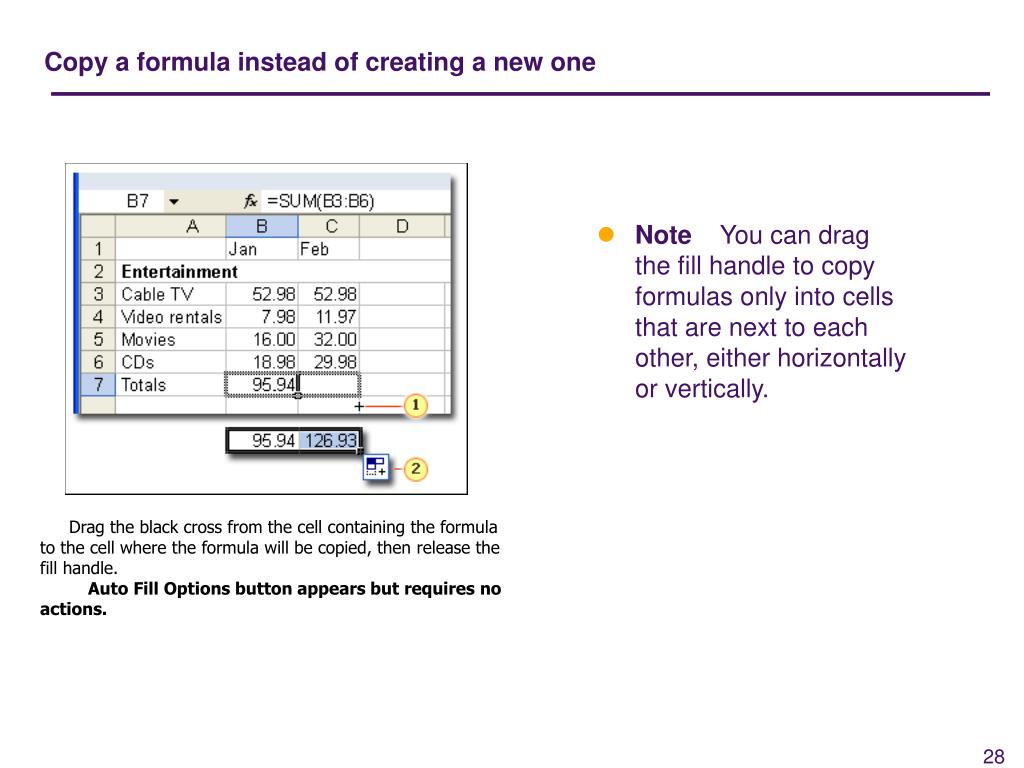 Copy a formula instead of creating a new one

B7 fx =SUM(B3:B6)

| | A | B | C | D |
|---|---|---|---|---|
| 1 | | Jan | Feb | |
| 2 | Entertainment | | | |
| 3 | Cable TV | 52.98 | 52.98 | |
| 4 | Video rentals | 7.98 | 11.97 | |
| 5 | Movies | 16.00 | 32.00 | |
| 6 | CDs | 18.98 | 29.98 | |
| 7 | Totals | 95.94 | | |

1

95.94 126.93

2

Drag the black cross from the cell containing the formula to the cell where the formula will be copied, then release the fill handle.

Auto Fill Options button appears but requires no actions.

Note You can drag the fill handle to copy formulas only into cells that are next to each other, either horizontally or vertically.

28