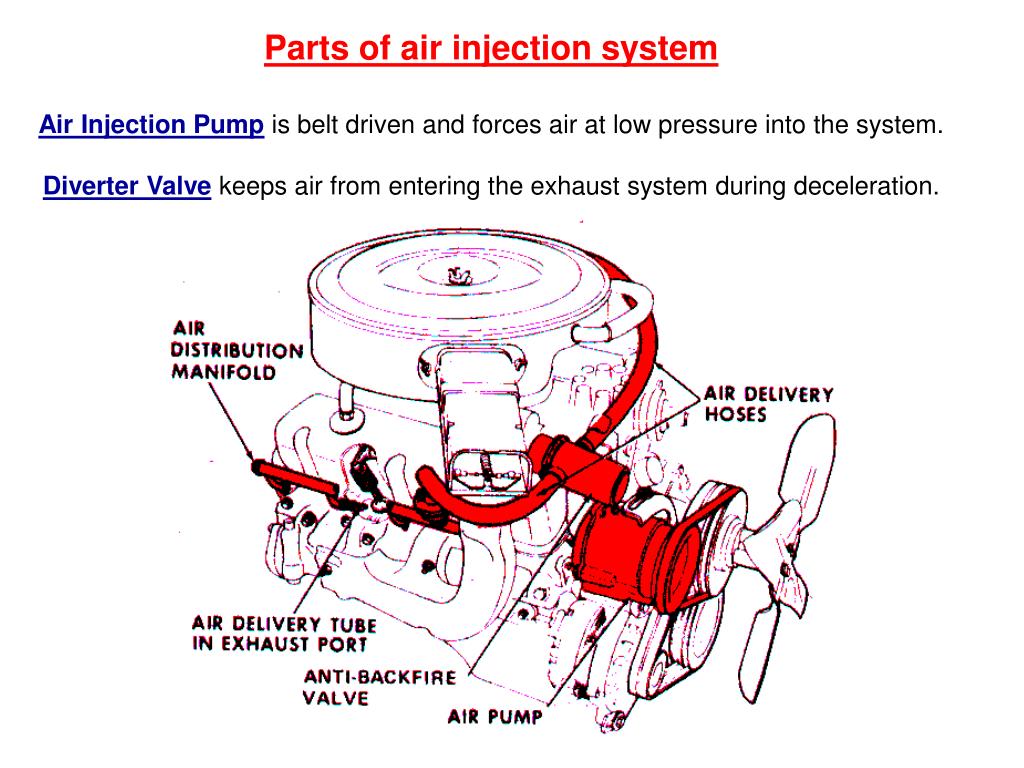 Parts of air injection system

Air Injection Pump is belt driven and forces air at low pressure into the system.

Diverter Valve keeps air from entering the exhaust system during deceleration.

AIR DISTRIBUTION MANIFOLD

AIR DELIVERY HOSES

AIR DELIVERY TUBE IN EXHAUST PORT

ANTI-BACKFIRE VALVE

AIR PUMP