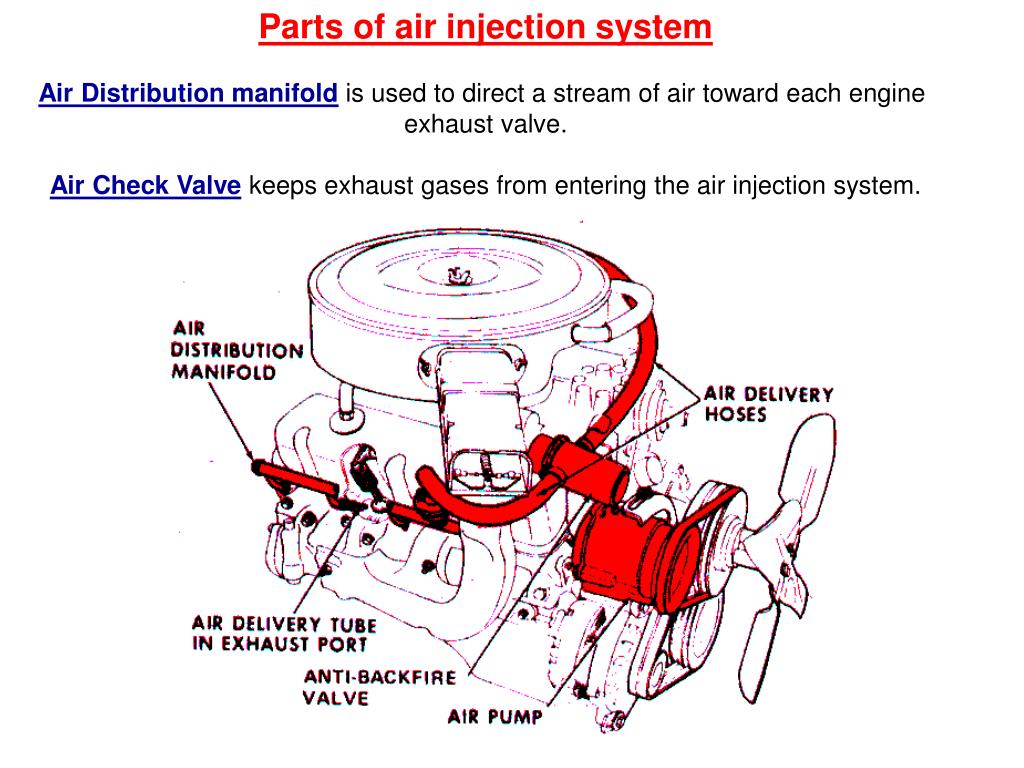 Parts of air injection system

Air Distribution manifold is used to direct a stream of air toward each engine exhaust valve.

Air Check Valve keeps exhaust gases from entering the air injection system.

AIR DISTRIBUTION MANIFOLD

AIR DELIVERY HOSES

AIR DELIVERY TUBE IN EXHAUST PORT

ANTI-BACKFIRE VALVE

AIR PUMP