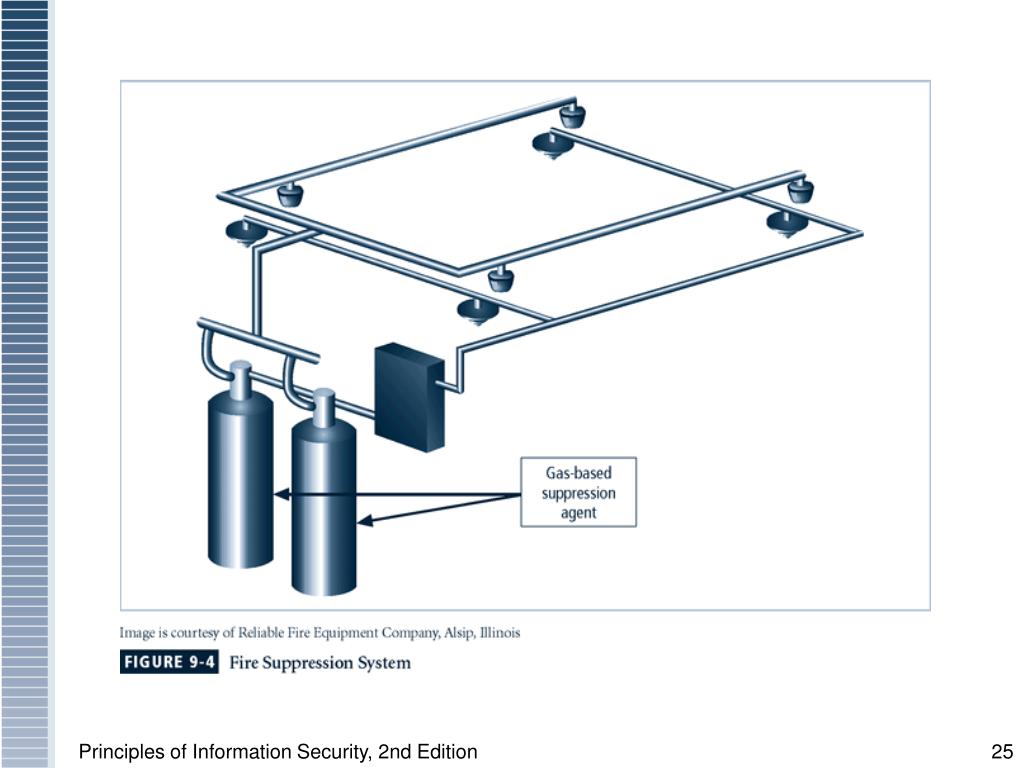 Gas-based suppression agent

Image is courtesy of Reliable Fire Equipment Company, Alsip, Illinois

FIGURE 9-4 Fire Suppression System

Principles of Information Security, 2nd Edition

25