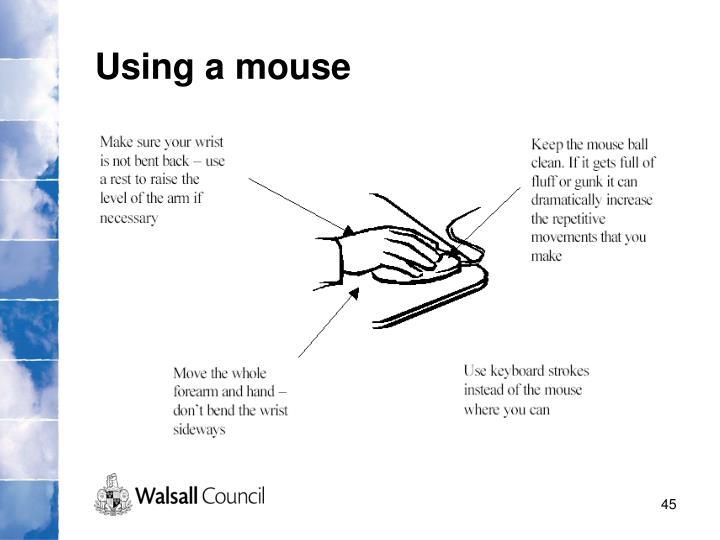 Using a mouse

Make sure your wrist is not bent back – use a rest to raise the level of the arm if necessary

Keep the mouse ball clean. If it gets full of fluff or gunk it can dramatically increase the repetitive movements that you make

Move the whole forearm and hand – don't bend the wrist sideways

Use keyboard strokes instead of the mouse where you can

Walsall Council

45