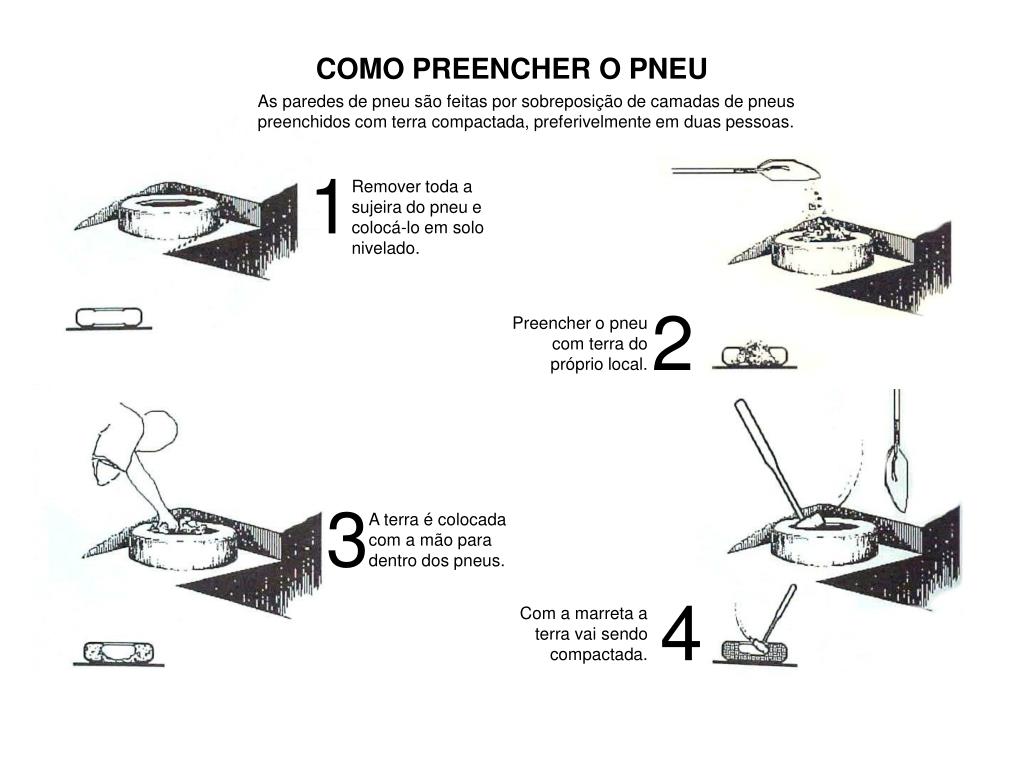 COMO PREENCHER O PNEU

As paredes de pneu são feitas por sobreposição de camadas de pneus preenchidos com terra compactada, preferivelmente em duas pessoas.

1 Remover toda a sujeira do pneu e colocá-lo em solo nivelado.

Preencher o pneu com terra do próprio local. 2

3 A terra é colocada com a mão para dentro dos pneus.

Com a marreta a terra vai sendo compactada. 4