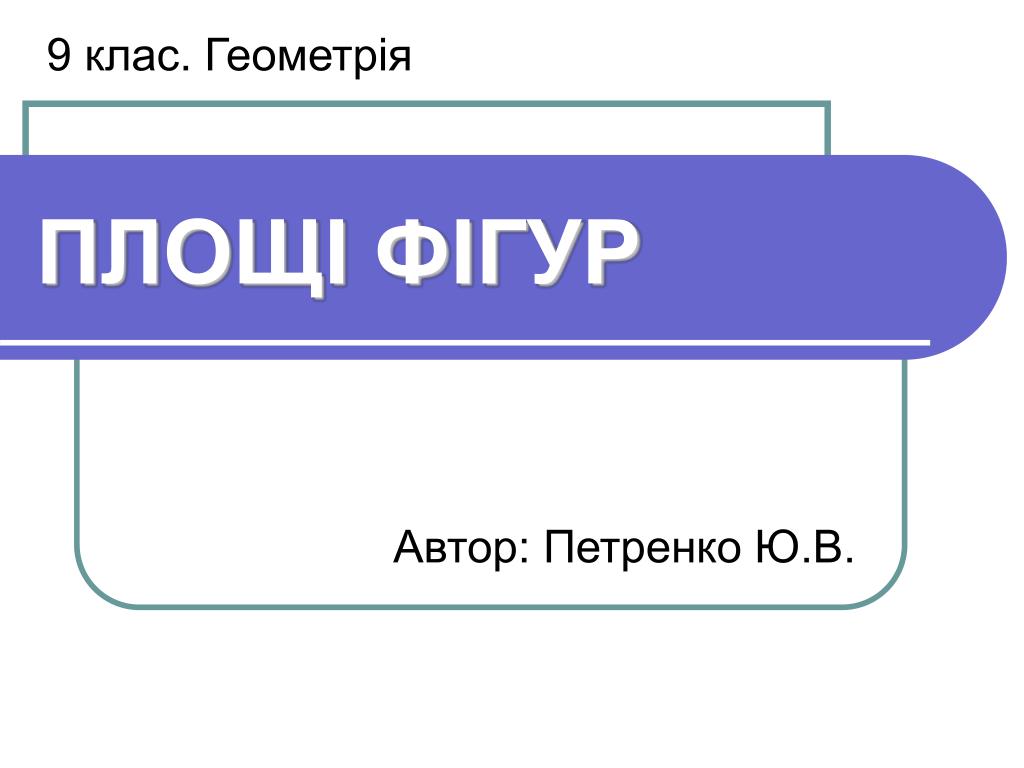 9 клас. Геометрія

ПЛОЩІ ФІГУР

Автор: Петренко Ю.В.