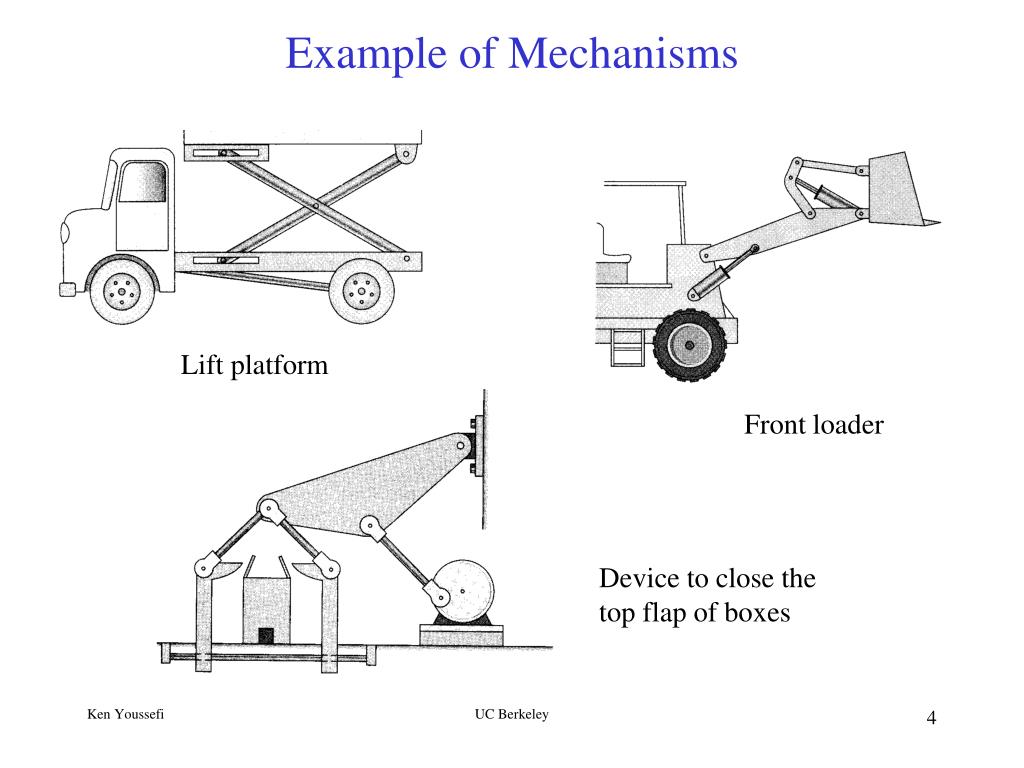 Example of Mechanisms

Lift platform

Front loader

Device to close the top flap of boxes

Ken Youssefi

UC Berkeley

4