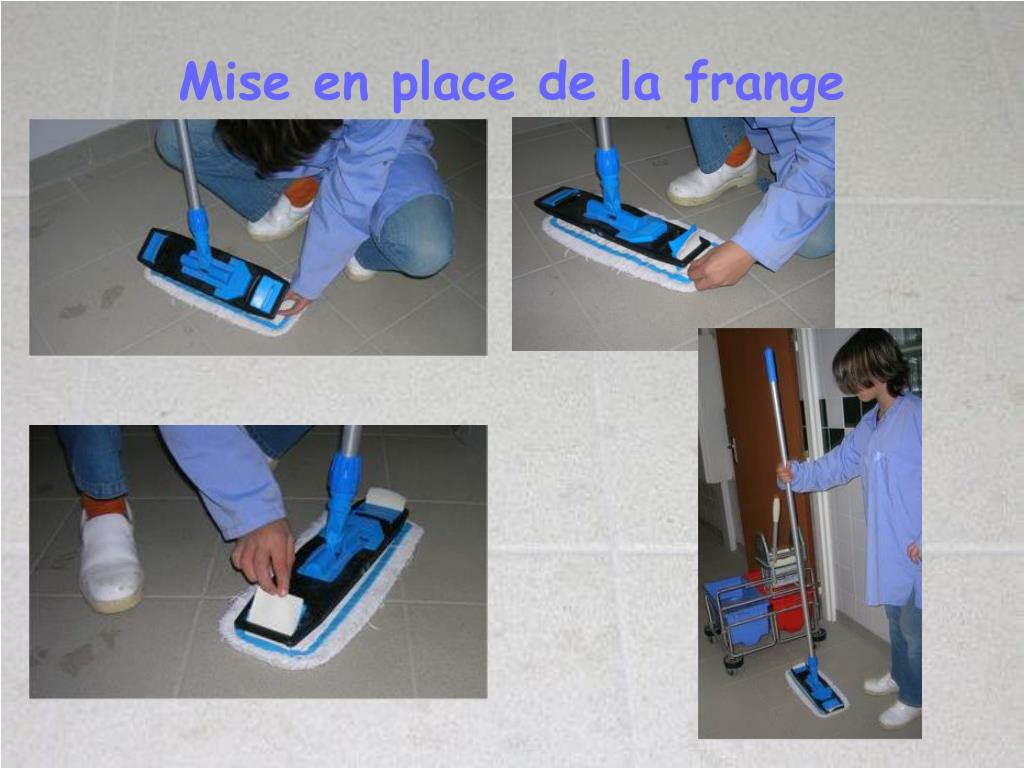 Mise en place de la frange