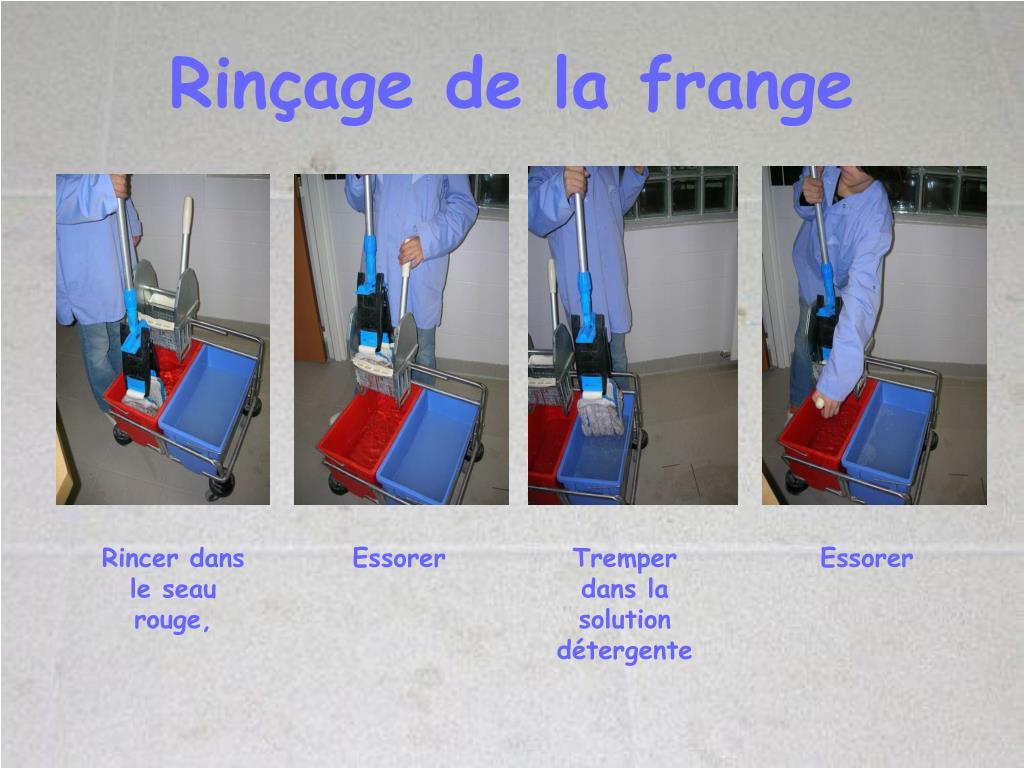 Rinçage de la frange

Rincer dans le seau rouge,

Essorer

Tremper dans la solution détergente

Essorer