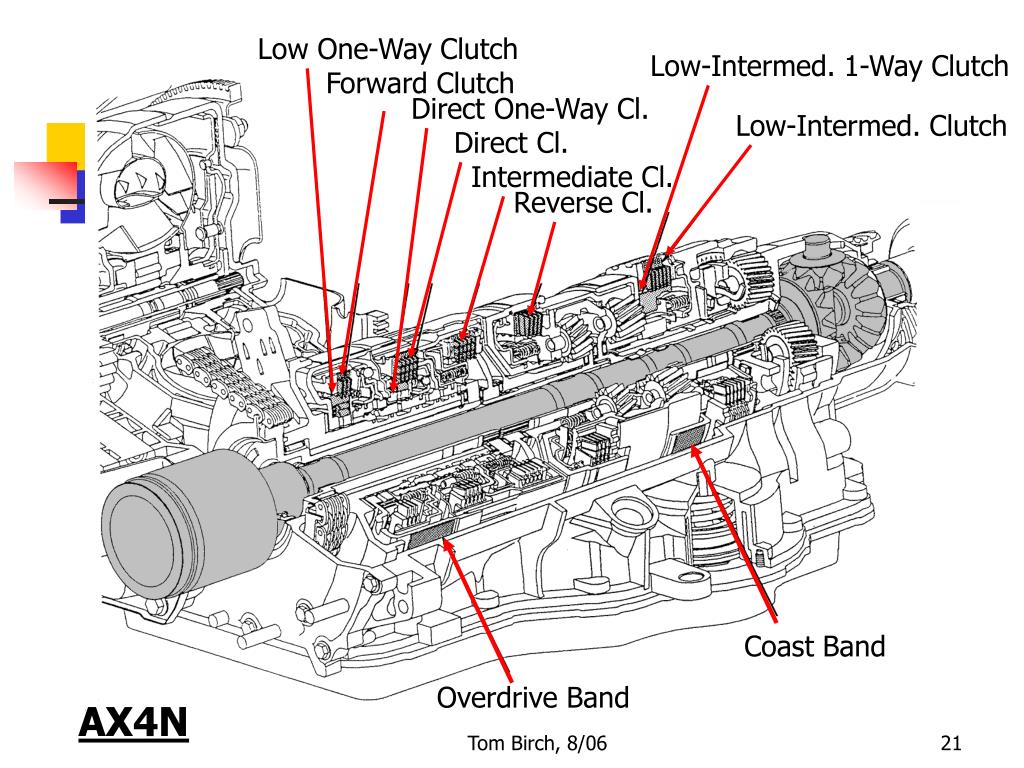 Low One-Way Clutch
Forward Clutch
Direct One-Way Cl.
Direct Cl.
Intermediate Cl.
Reverse Cl.
Low-Intermed. 1-Way Clutch
Low-Intermed. Clutch
Coast Band
Overdrive Band
AX4N
Tom Birch, 8/06
21