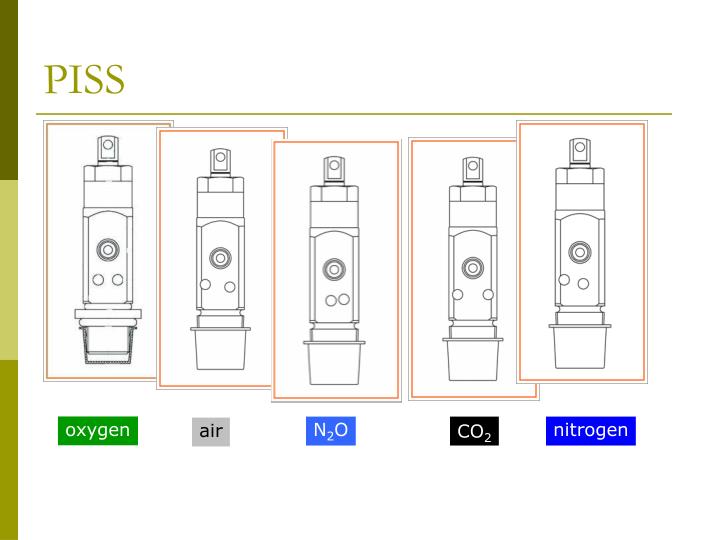 PISS

oxygen

air

$N_2O$

$CO_2$

nitrogen