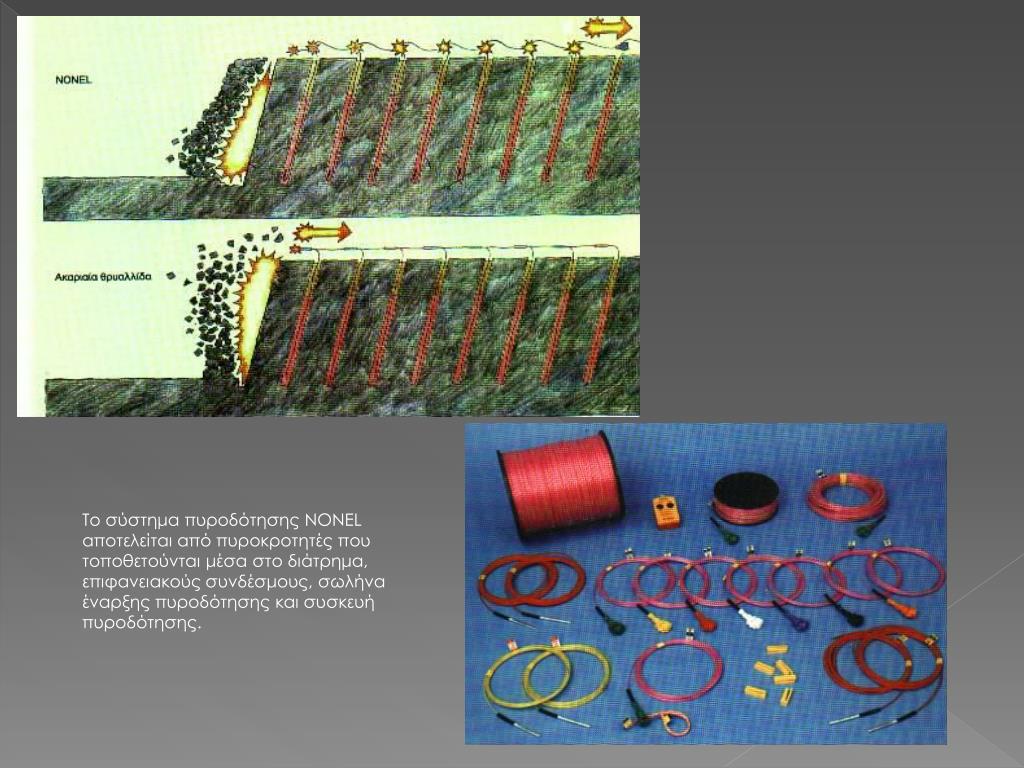 NONEL

Ακαριαία θρυαλλίδα

Το σύστημα πυροδότησης NONEL αποτελείται από πυροκροτητές που τοποθετούνται μέσα στο διάτρημα, επιφανειακούς συνδέσμους, σωλήνα έναρξης πυροδότησης και συσκευή πυροδότησης.