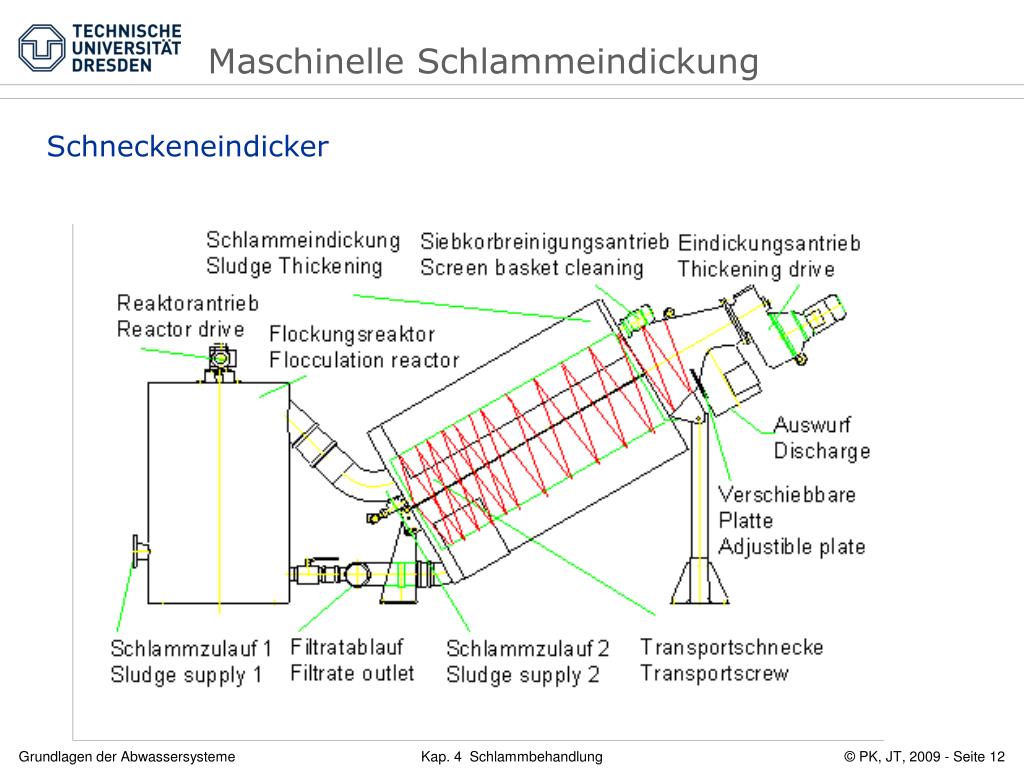 TECHNISCHE UNIVERSITÄT DRESDEN

Maschinelle Schlammeindickung

Schneckeneindicker

Schlammeindickung
Sludge Thickening

Siebkorbreinigungsantrieb
Screen basket cleaning

Eindickungsantrieb
Thickening drive

Reaktorantrieb
Reactor drive

Flockungsreaktor
Flocculation reactor

Auswurf
Discharge

Verschiebbare
Platte
Adjustible plate

Schlammzulauf 1
Sludge supply 1

Filtratablauf
Filtrate outlet

Schlammzulauf 2
Sludge supply 2

Transportschnecke
Transportscrew

Grundlagen der Abwassersysteme

Kap. 4 Schlammbehandlung

© PK, JT, 2009 - Seite 12