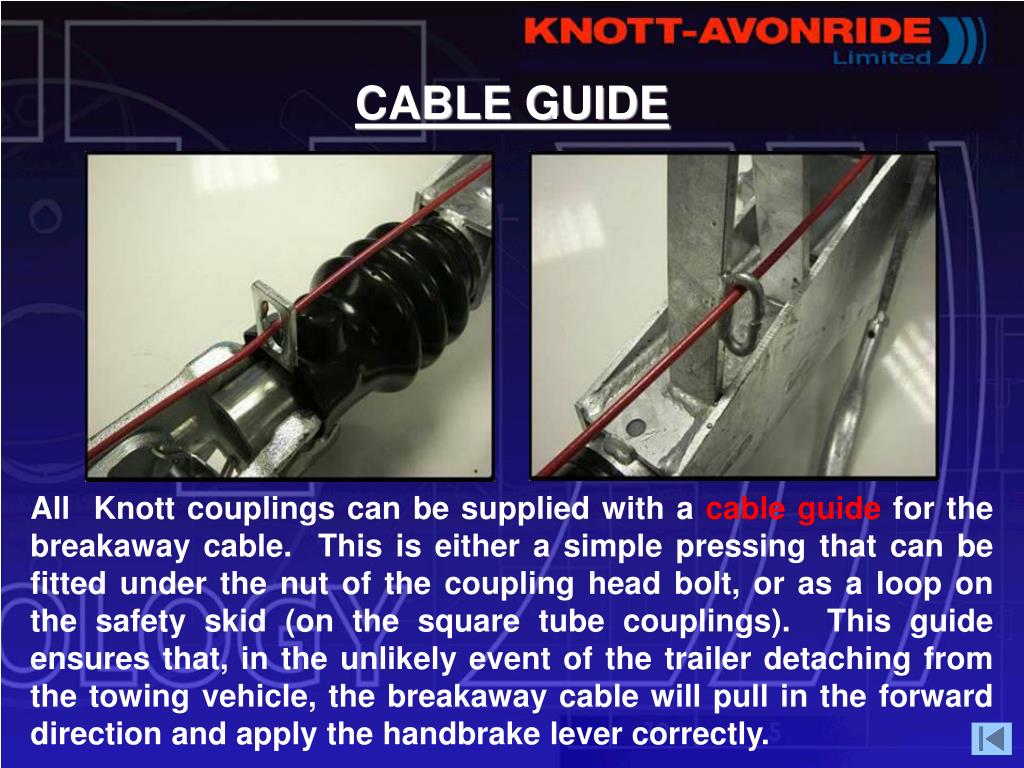 KNOTT-AVONRIDE
Limited

CABLE GUIDE

All Knott couplings can be supplied with a cable guide for the breakaway cable. This is either a simple pressing that can be fitted under the nut of the coupling head bolt, or as a loop on the safety skid (on the square tube couplings). This guide ensures that, in the unlikely event of the trailer detaching from the towing vehicle, the breakaway cable will pull in the forward direction and apply the handbrake lever correctly.