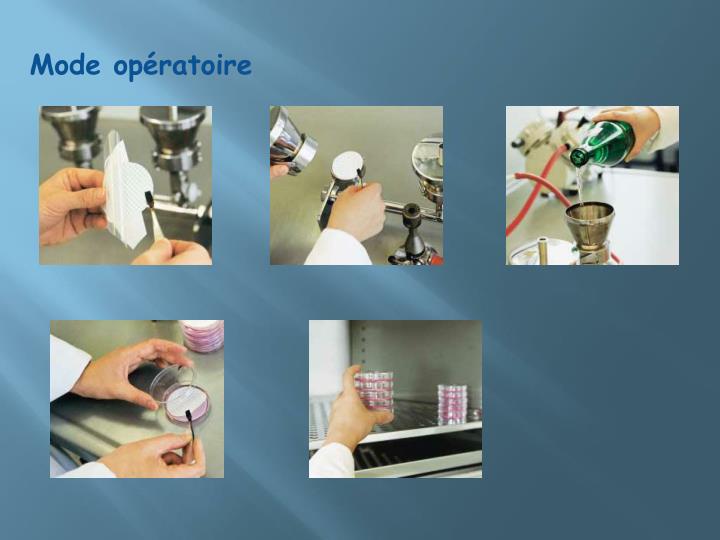 Mode opératoire