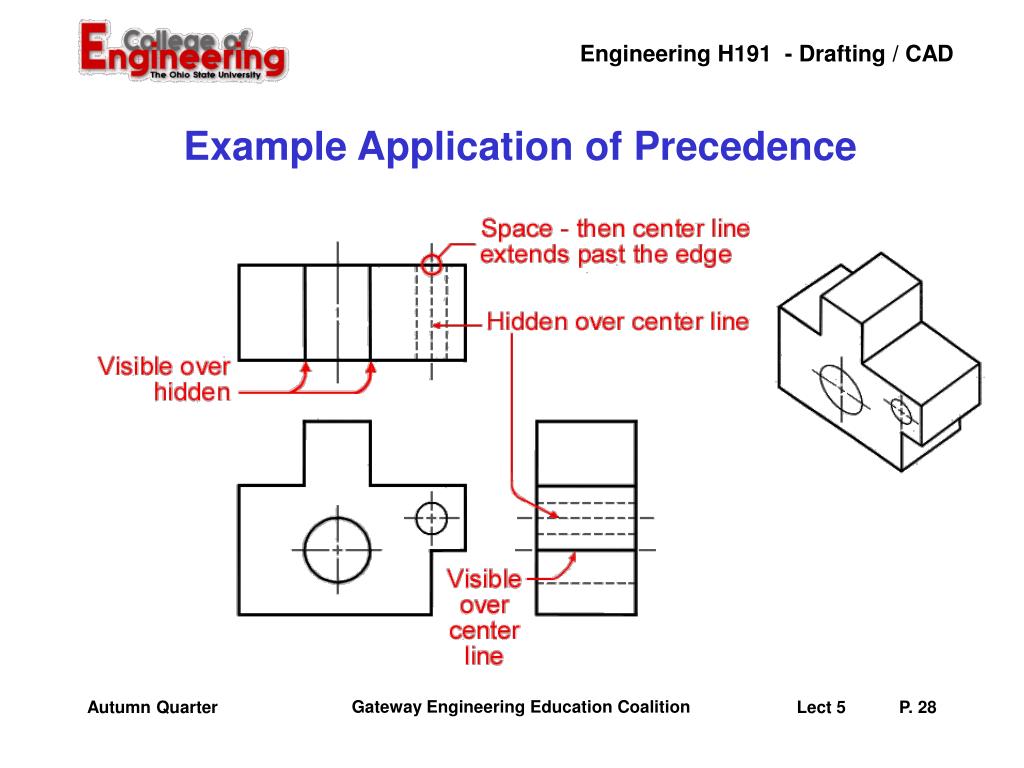 College of Engineering
The Ohio State University

Engineering H191 - Drafting / CAD

Example Application of Precedence

Space - then center line extends past the edge

Hidden over center line

Visible over hidden

Visible over center line

Autumn Quarter

Gateway Engineering Education Coalition

Lect 5

P. 28