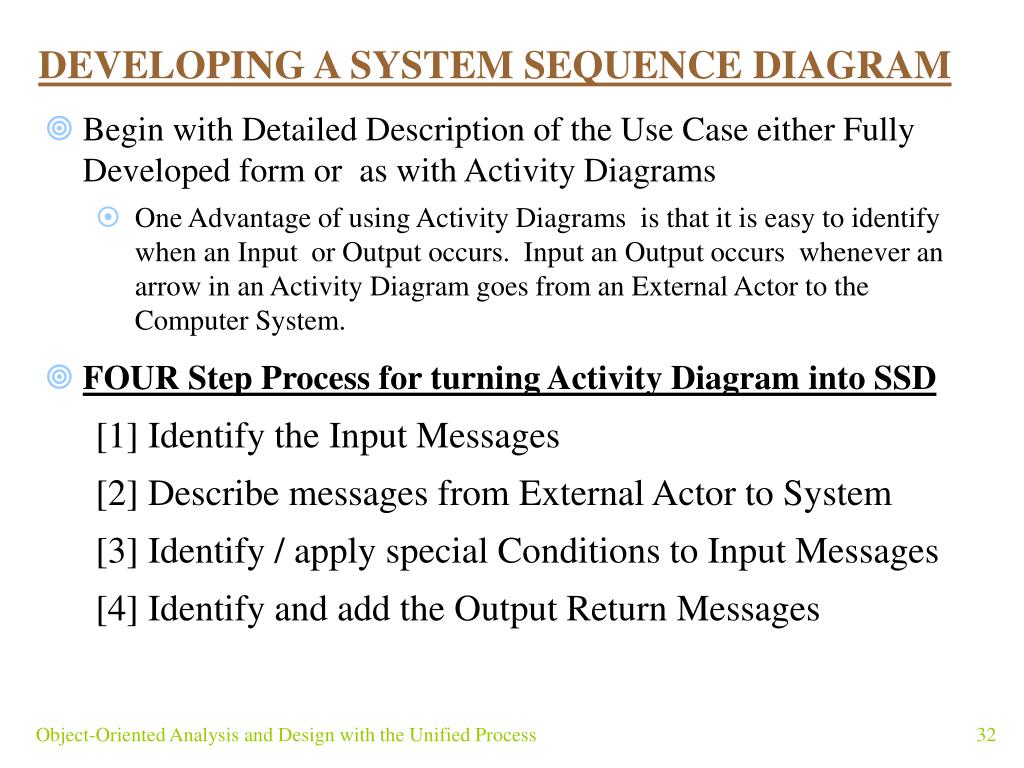 DEVELOPING A SYSTEM SEQUENCE DIAGRAM

Begin with Detailed Description of the Use Case either Fully Developed form or as with Activity Diagrams

One Advantage of using Activity Diagrams is that it is easy to identify when an Input or Output occurs. Input an Output occurs whenever an arrow in an Activity Diagram goes from an External Actor to the Computer System.

FOUR Step Process for turning Activity Diagram into SSD

[1] Identify the Input Messages

[2] Describe messages from External Actor to System

[3] Identify / apply special Conditions to Input Messages

[4] Identify and add the Output Return Messages

Object-Oriented Analysis and Design with the Unified Process

32