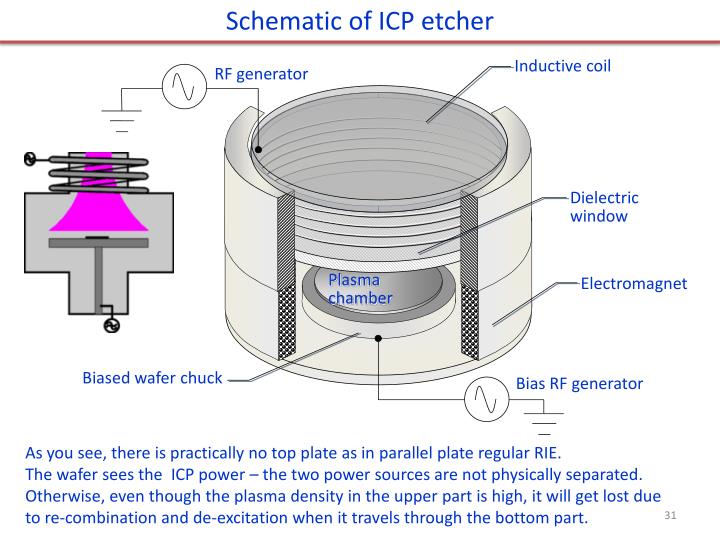 Schematic of ICP etcher

RF generator

Inductive coil

Dielectric window

Plasma chamber

Electromagnet

Biased wafer chuck

Bias RF generator

As you see, there is practically no top plate as in parallel plate regular RIE.
The wafer sees the ICP power – the two power sources are not physically separated.
Otherwise, even though the plasma density in the upper part is high, it will get lost due to re-combination and de-excitation when it travels through the bottom part.

31