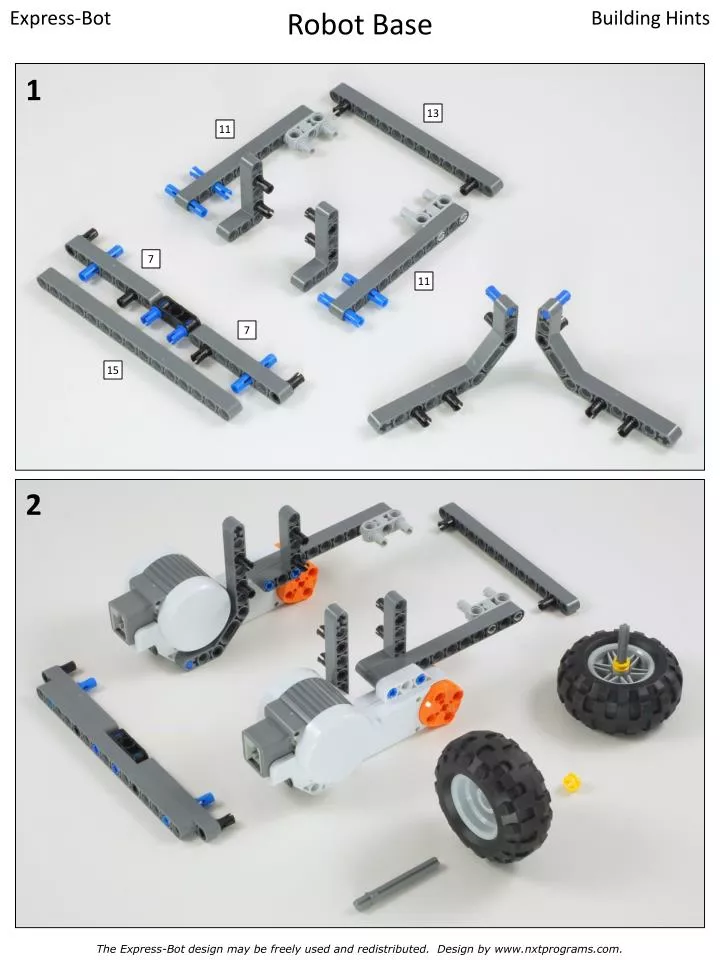 Express-Bot

Robot Base

Building Hints

1

11

13

7

11

7

15

2

The Express-Bot design may be freely used and redistributed. Design by www.nxtprograms.com.