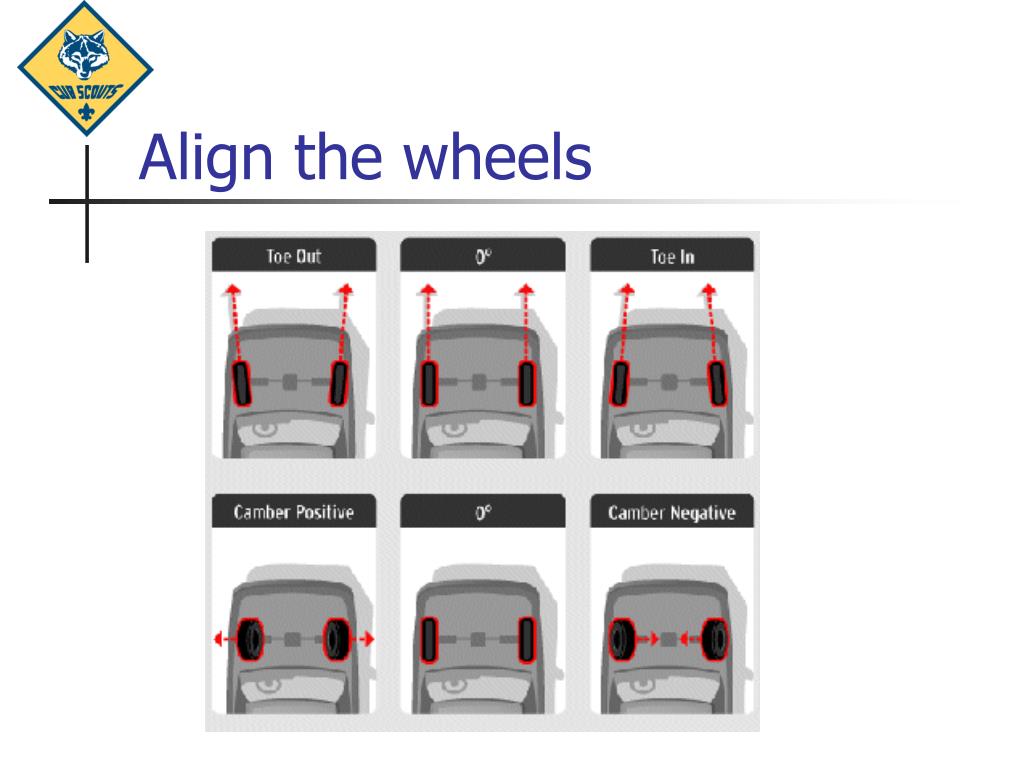 CUB SCOUTS

Align the wheels

Toe Out
0°
Toe In

Camber Positive
0°
Camber Negative