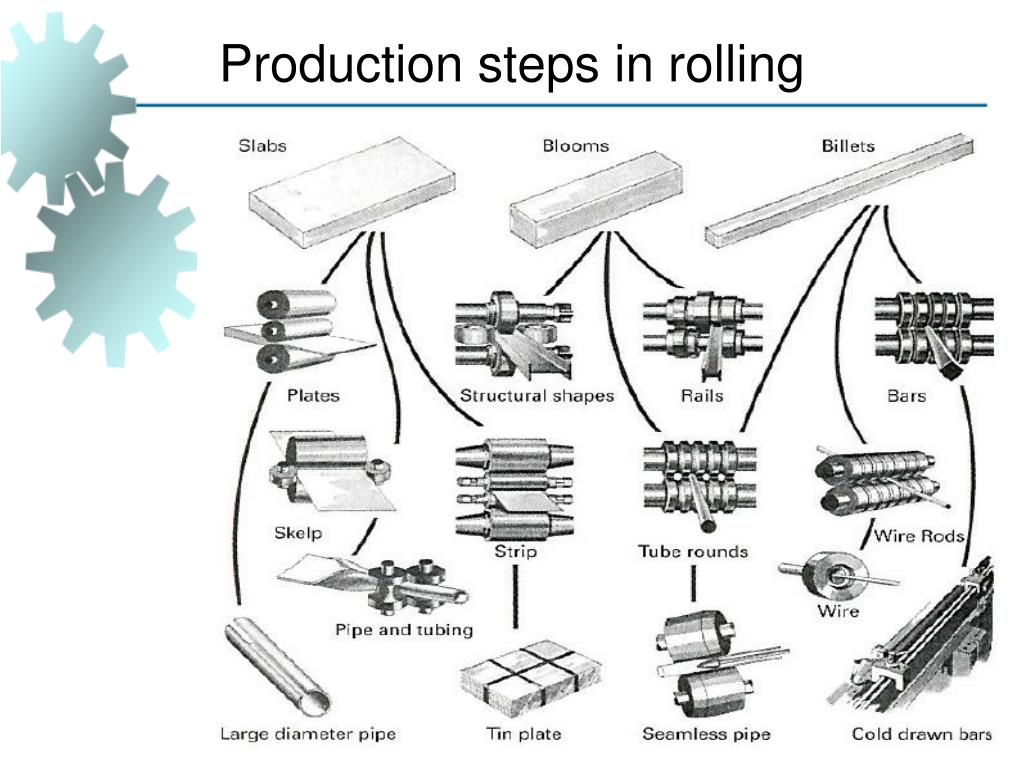 Production steps in rolling

Slabs
Blooms
Billets

Plates
Structural shapes
Rails
Bars

Skelp
Strip
Tube rounds
Wire Rods

Pipe and tubing
Wire

Large diameter pipe
Tin plate
Seamless pipe
Cold drawn bars