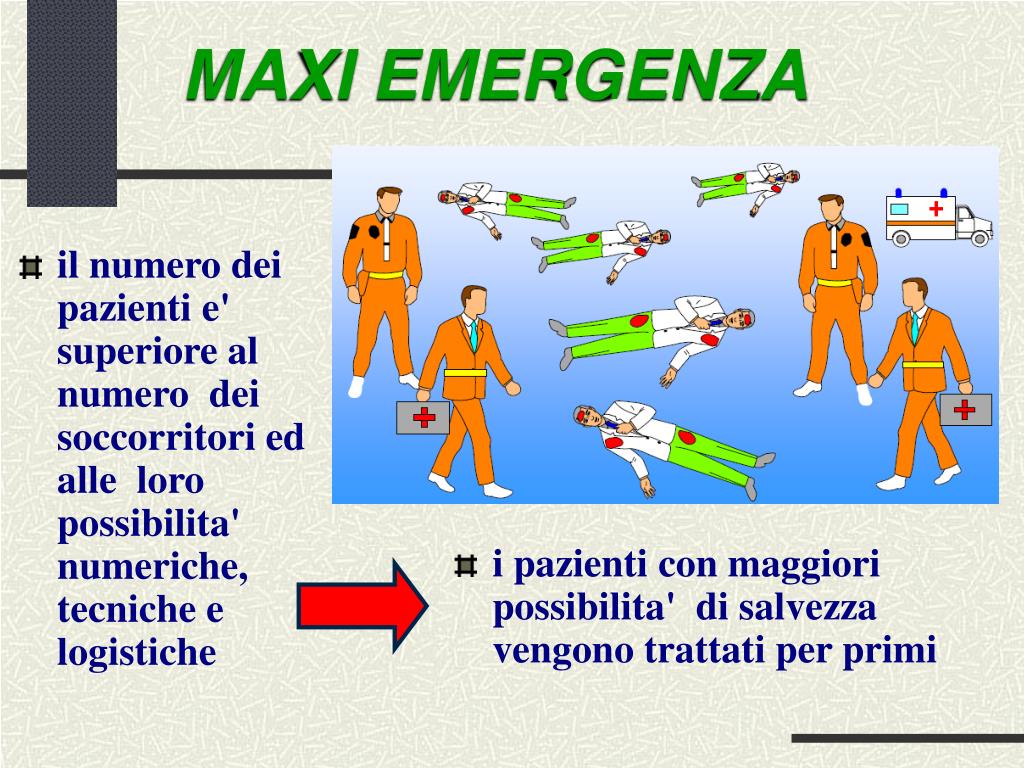 MAXI EMERGENZA

il numero dei pazienti e' superiore al numero dei soccorritori ed alle loro possibilita' numeriche, tecniche e logistiche

i pazienti con maggiori possibilita' di salvezza vengono trattati per primi